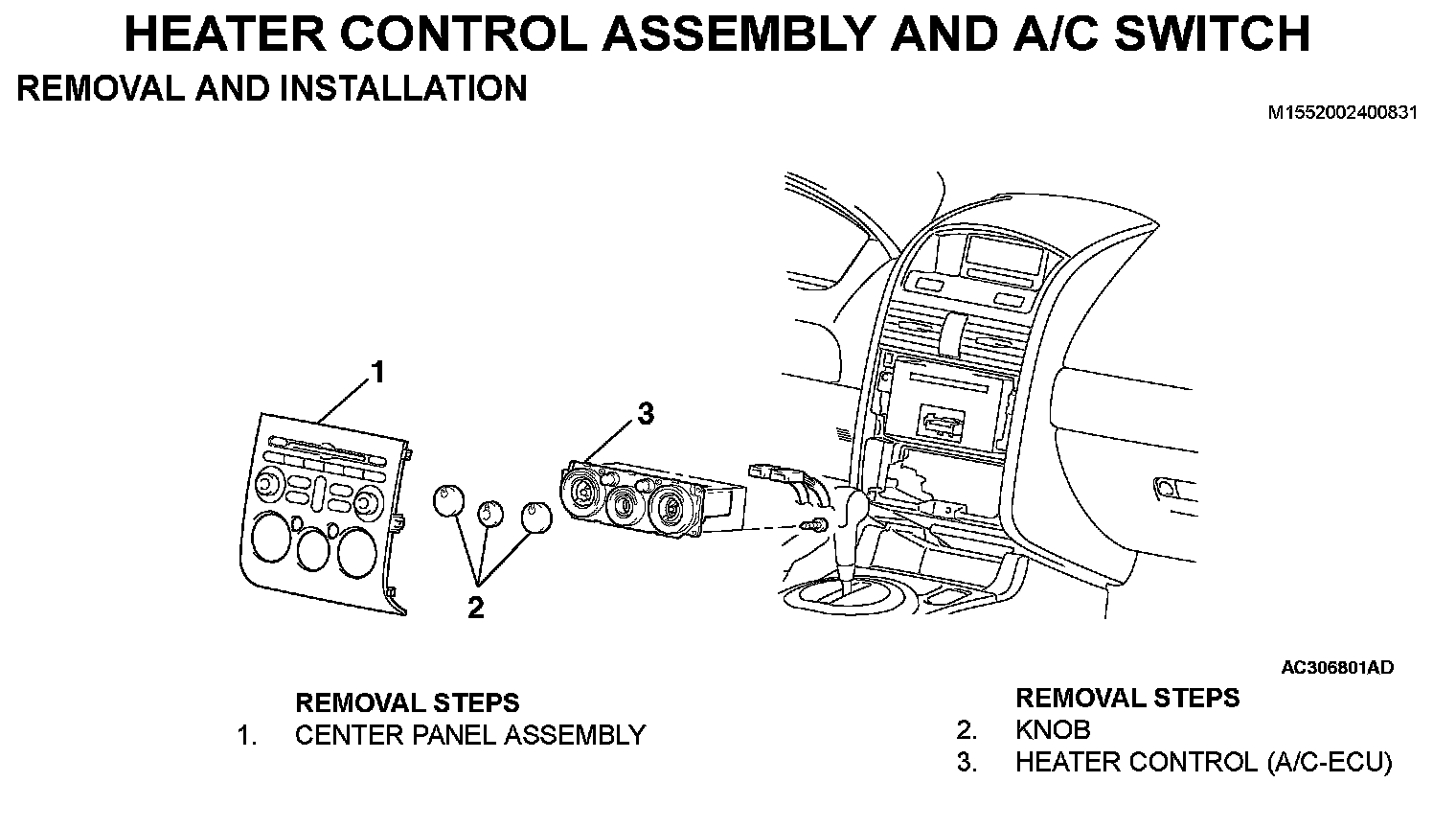 HEATER CONTROL ASSEMBLY AND A/C SWITCH

REMOVAL AND INSTALLATION

M1552002400831

1

3

2

AC306801AD

REMOVAL STEPS
1. CENTER PANEL ASSEMBLY

REMOVAL STEPS
2. KNOB
3. HEATER CONTROL (A/C-ECU)