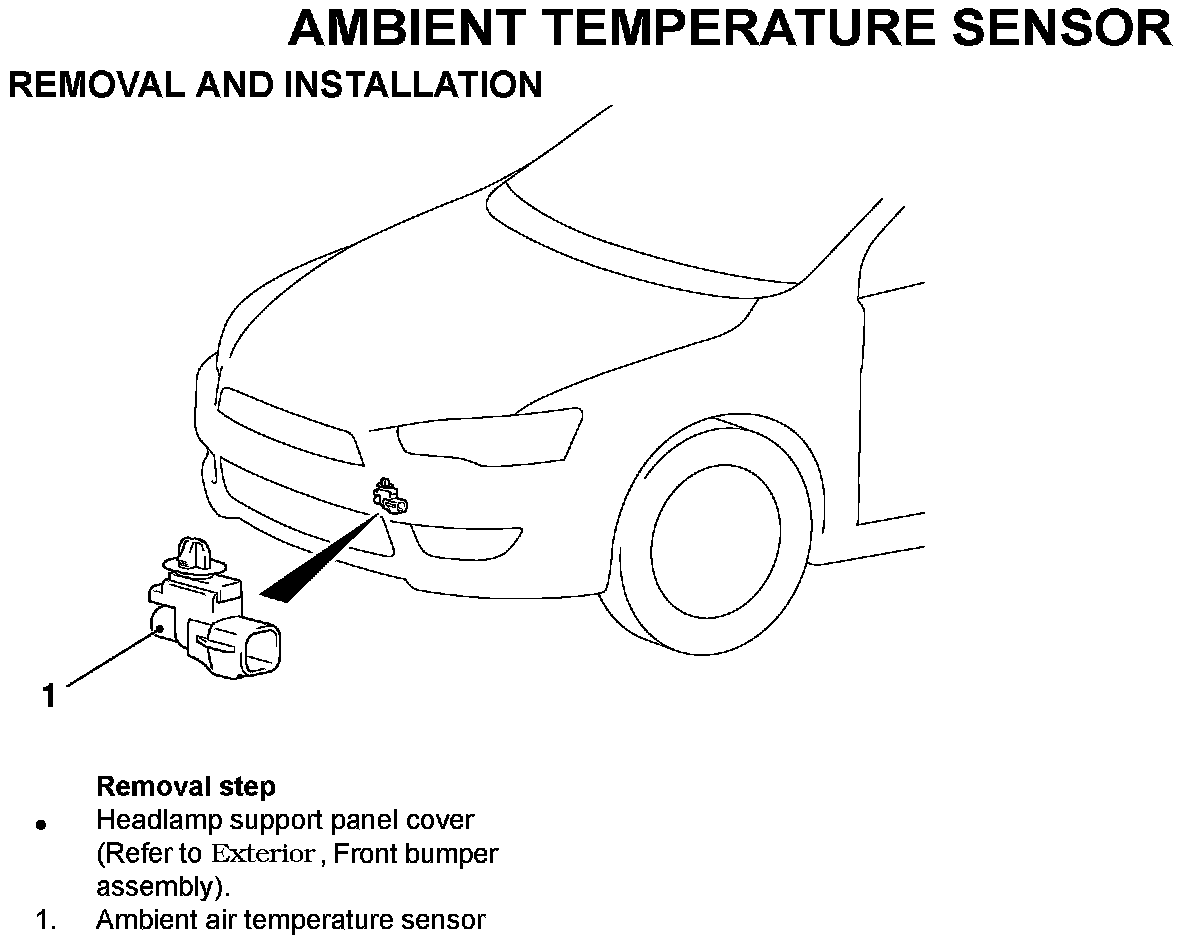 AMBIENT TEMPERATURE SENSOR

REMOVAL AND INSTALLATION

1

Removal step

• Headlamp support panel cover (Refer to Exterior , Front bumper assembly).

1. Ambient air temperature sensor