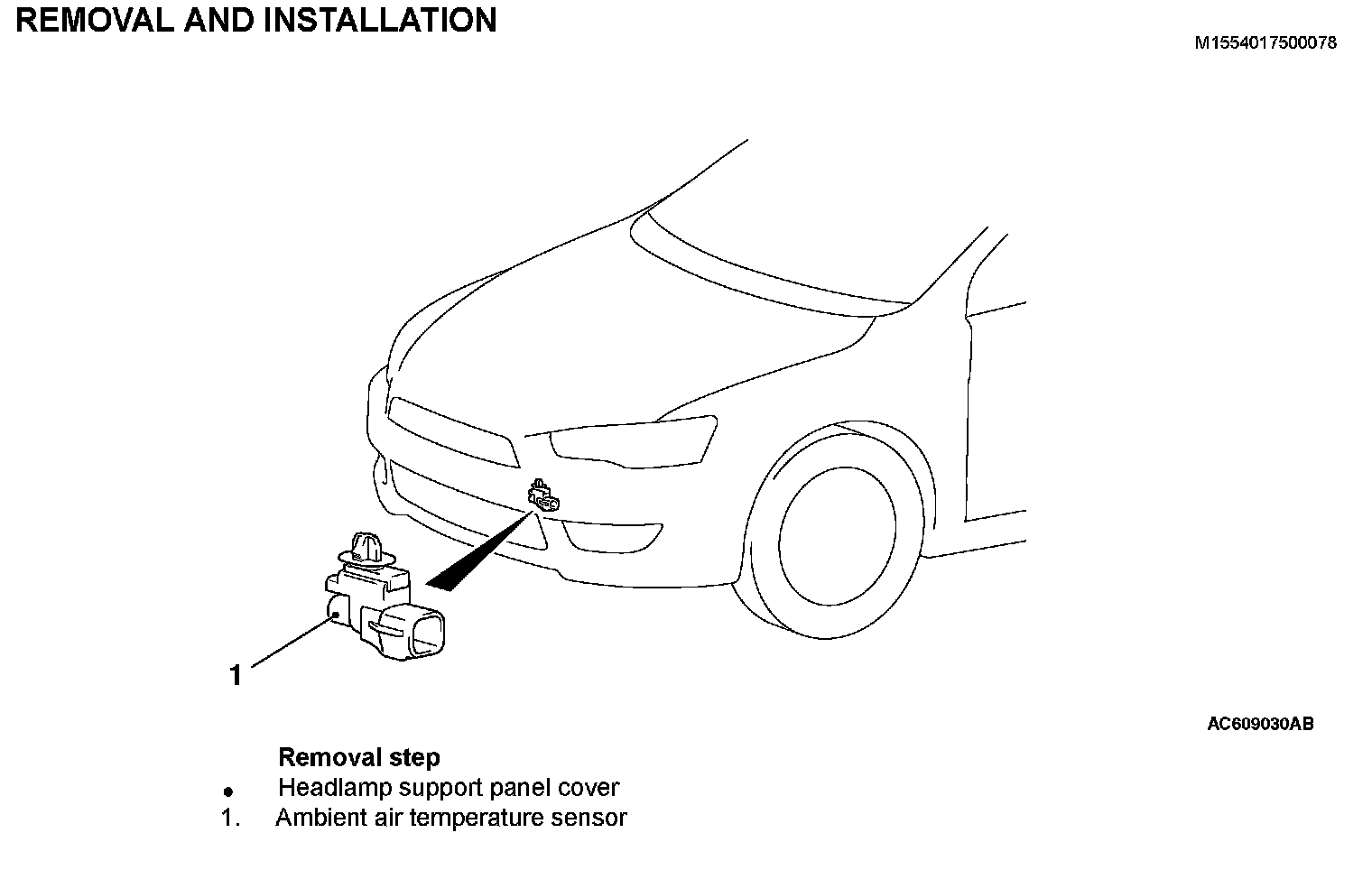 REMOVAL AND INSTALLATION

M1554017500078

1

AC609030AB

Removal step

• Headlamp support panel cover

1. Ambient air temperature sensor