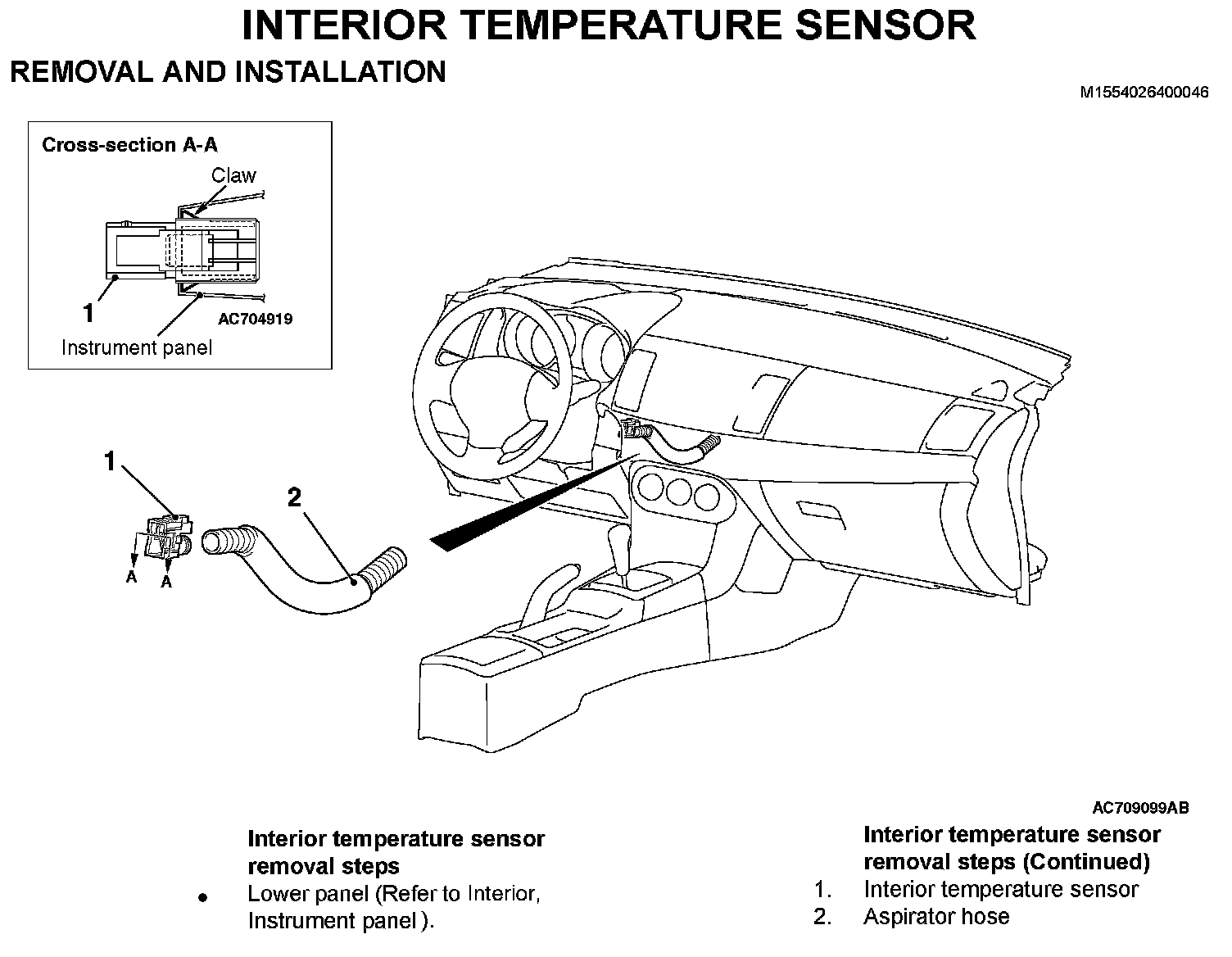 INTERIOR TEMPERATURE SENSOR

REMOVAL AND INSTALLATION

M1554026400046

Cross-section A-A

Claw

1

AC704919

Instrument panel

1

2

A

A

AC709099AB

Interior temperature sensor removal steps

• Lower panel (Refer to Interior, Instrument panel ).

Interior temperature sensor removal steps (Continued)

1. Interior temperature sensor
2. Aspirator hose