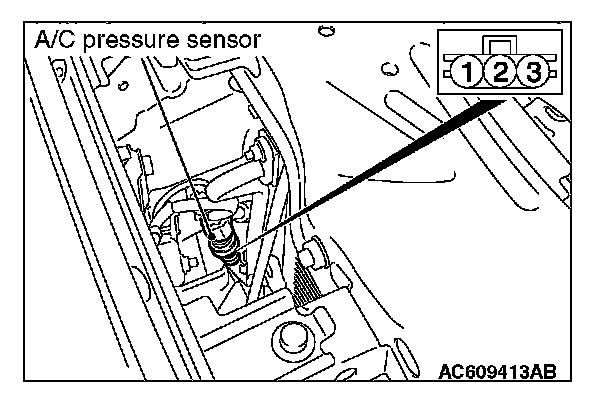 A/C pressure sensor

1 2 3

AC609413AB