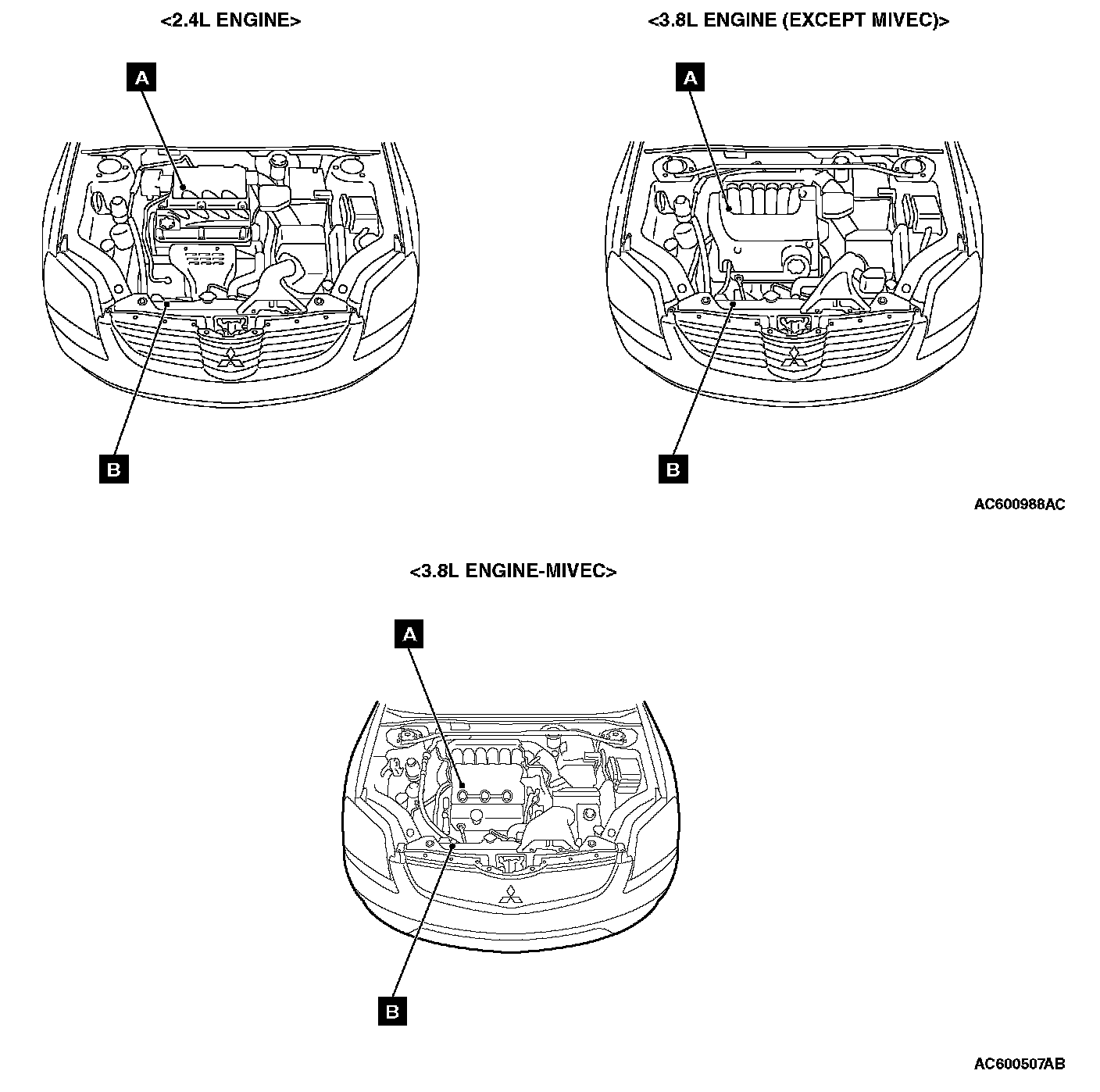 <2.4L ENGINE>

A

B

<3.8L ENGINE (EXCEPT MIVEC)>

A

B

AC600988AC

<3.8L ENGINE-MIVEC>

A

B

AC600507AB