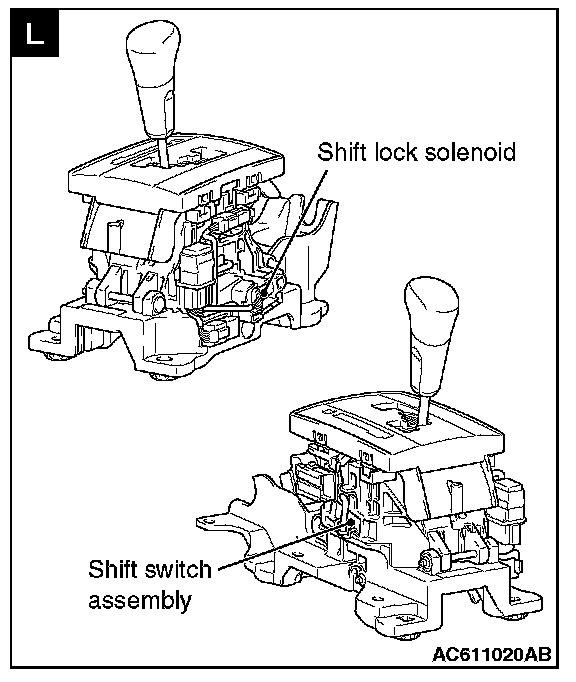 L

Shift lock solenoid

Shift switch assembly

AC611020AB