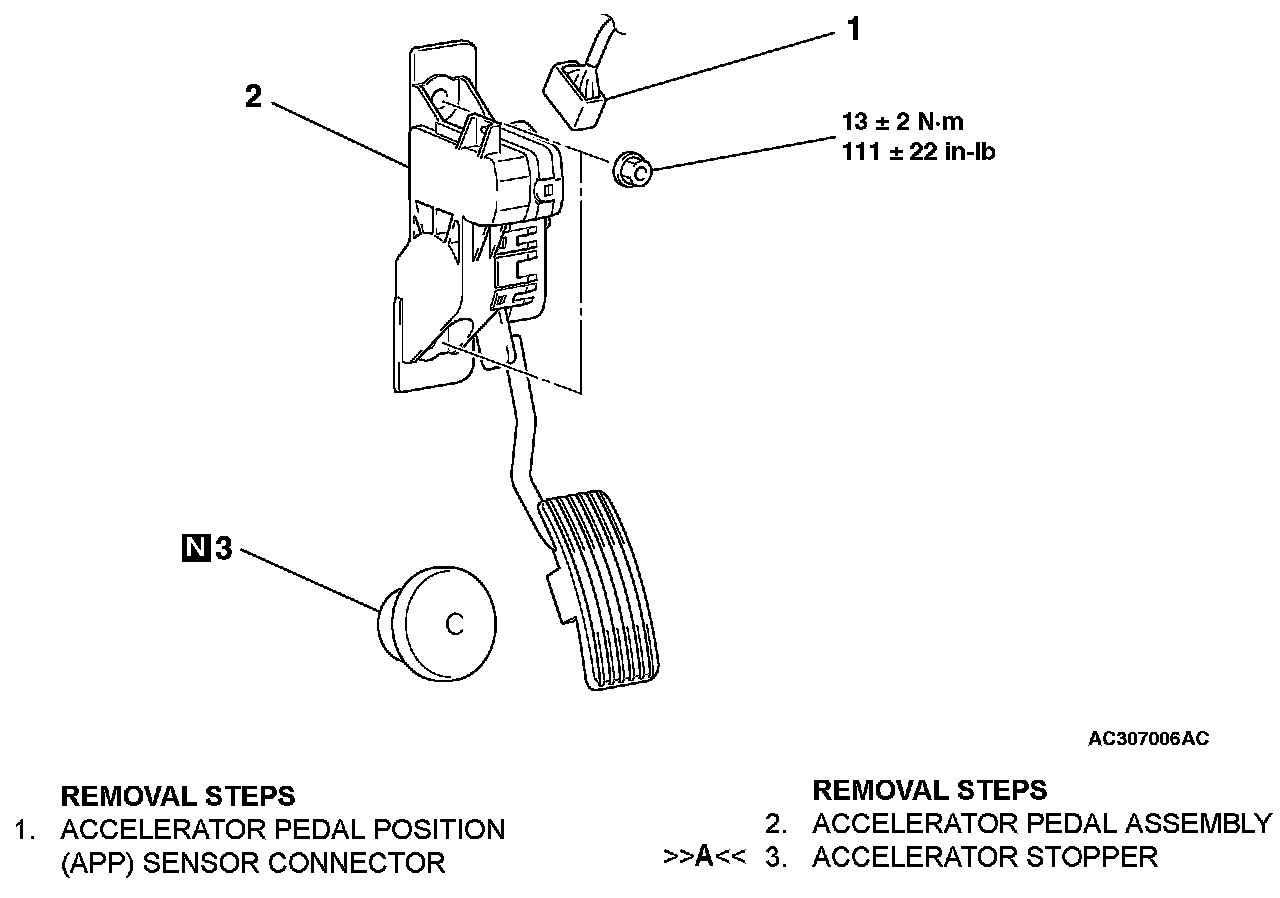 1

2

13 ± 2 N·m
111 ± 22 in-lb

N 3

C

AC307006AC

REMOVAL STEPS
1. ACCELERATOR PEDAL POSITION (APP) SENSOR CONNECTOR

REMOVAL STEPS
2. ACCELERATOR PEDAL ASSEMBLY
>>A<< 3. ACCELERATOR STOPPER