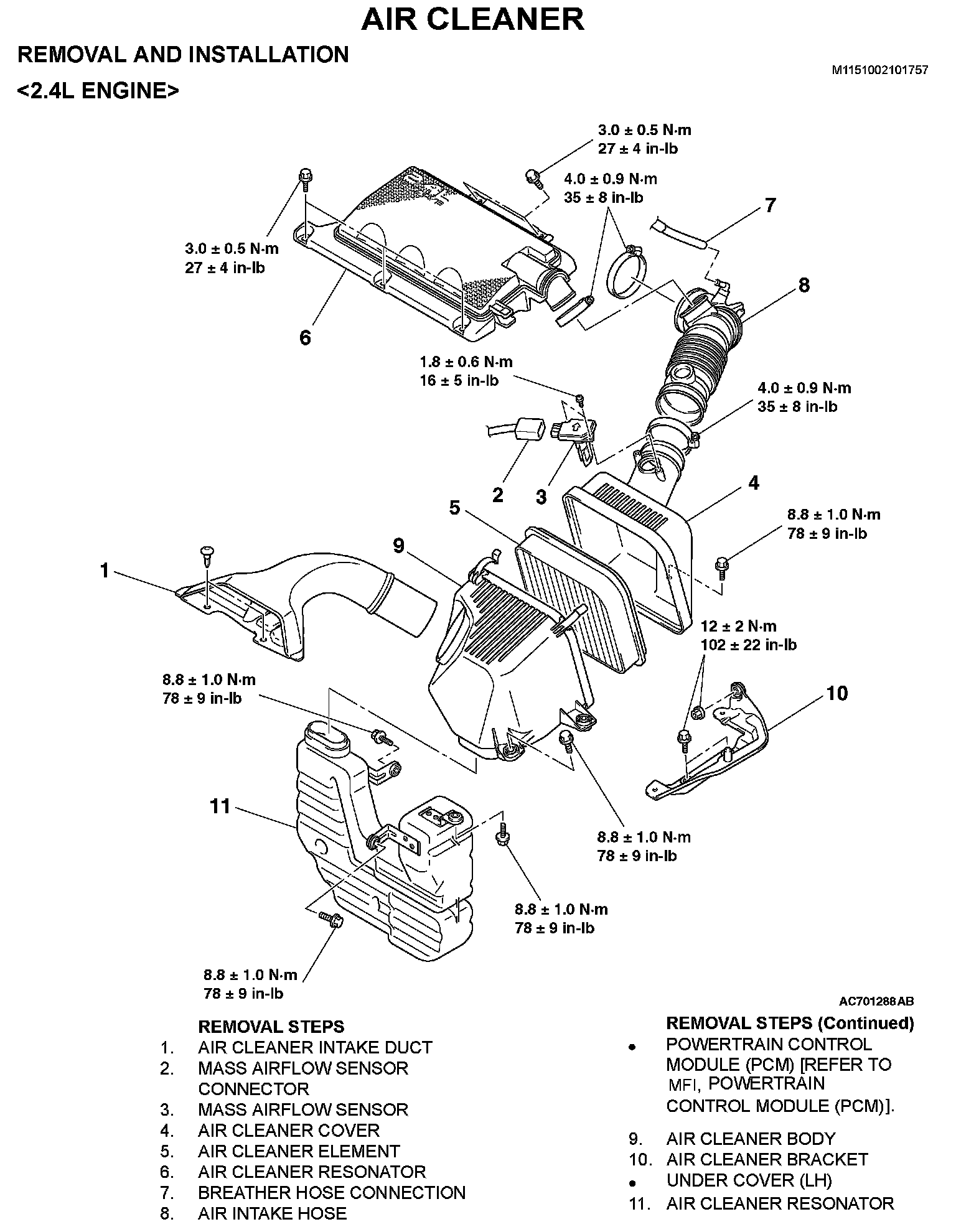 AIR CLEANER

REMOVAL AND INSTALLATION

M1151002101757

<2.4L ENGINE>

3.0 ± 0.5 N·m
27 ± 4 in-lb

4.0 ± 0.9 N·m
35 ± 8 in-lb

7

3.0 ± 0.5 N·m
27 ± 4 in-lb

8

6

1.8 ± 0.6 N·m
16 ± 5 in-lb

4.0 ± 0.9 N·m
35 ± 8 in-lb

2

3

4

5

8.8 ± 1.0 N·m
78 ± 9 in-lb

9

1

12 ± 2 N·m
102 ± 22 in-lb

8.8 ± 1.0 N·m
78 ± 9 in-lb

10

11

8.8 ± 1.0 N·m
78 ± 9 in-lb

8.8 ± 1.0 N·m
78 ± 9 in-lb

8.8 ± 1.0 N·m
78 ± 9 in-lb

AC701288AB

REMOVAL STEPS
1. AIR CLEANER INTAKE DUCT
2. MASS AIRFLOW SENSOR CONNECTOR
3. MASS AIRFLOW SENSOR
4. AIR CLEANER COVER
5. AIR CLEANER ELEMENT
6. AIR CLEANER RESONATOR
7. BREATHER HOSE CONNECTION
8. AIR INTAKE HOSE

REMOVAL STEPS (Continued)
• POWERTRAIN CONTROL MODULE (PCM) [REFER TO MFI, POWERTRAIN CONTROL MODULE (PCM)].
9. AIR CLEANER BODY
10. AIR CLEANER BRACKET
• UNDER COVER (LH)
11. AIR CLEANER RESONATOR