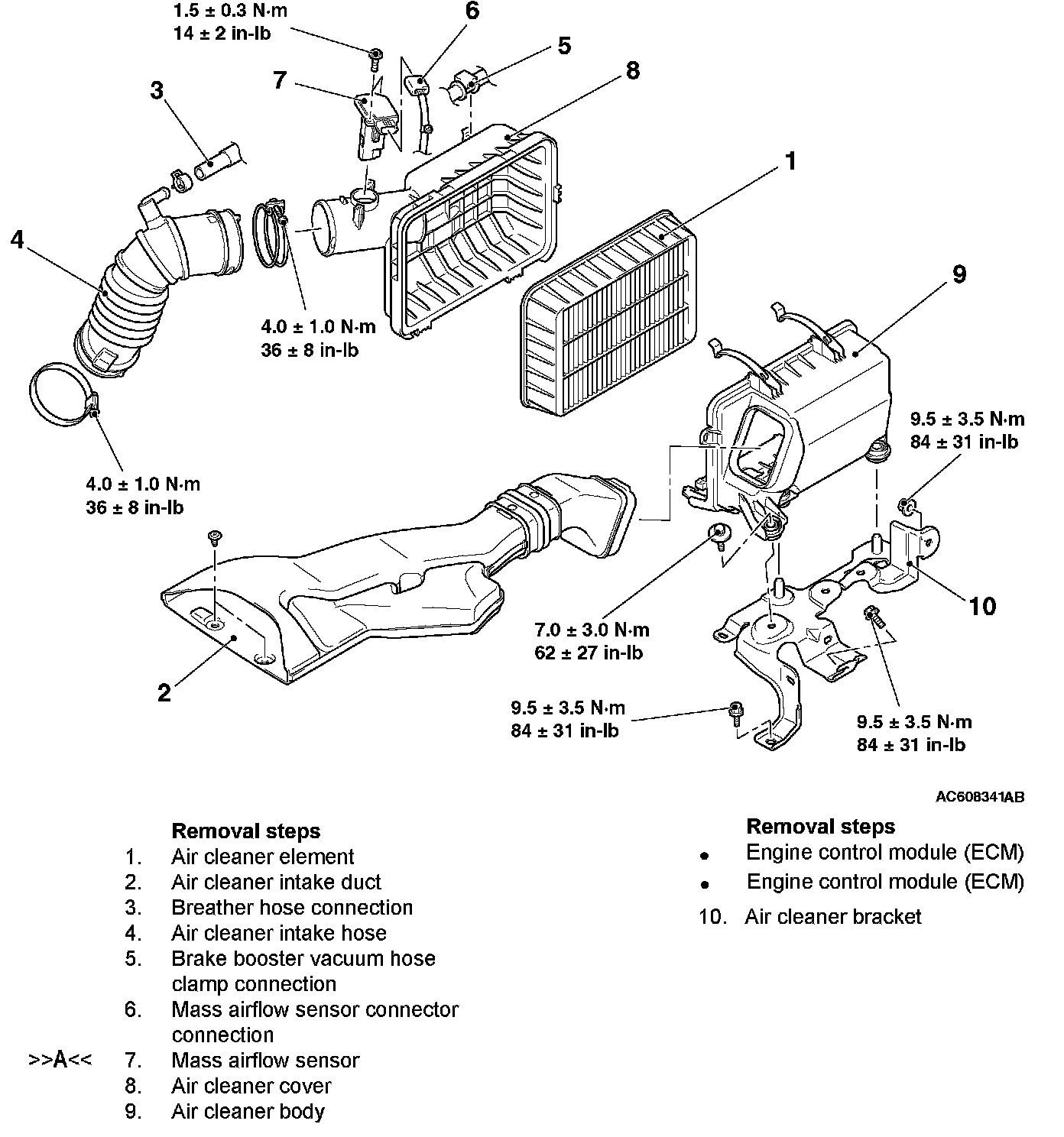 1.5 ± 0.3 N·m
14 ± 2 in-lb

6

5

7

8

3

1

4

4.0 ± 1.0 N·m
36 ± 8 in-lb

9

9.5 ± 3.5 N·m
84 ± 31 in-lb

4.0 ± 1.0 N·m
36 ± 8 in-lb

10

7.0 ± 3.0 N·m
62 ± 27 in-lb

2

9.5 ± 3.5 N·m
84 ± 31 in-lb

9.5 ± 3.5 N·m
84 ± 31 in-lb

AC608341AB

Removal steps
1. Air cleaner element
2. Air cleaner intake duct
3. Breather hose connection
4. Air cleaner intake hose
5. Brake booster vacuum hose clamp connection
6. Mass airflow sensor connector connection
>>A<< 7. Mass airflow sensor
8. Air cleaner cover
9. Air cleaner body

Removal steps
• Engine control module (ECM)
• Engine control module (ECM)
10. Air cleaner bracket