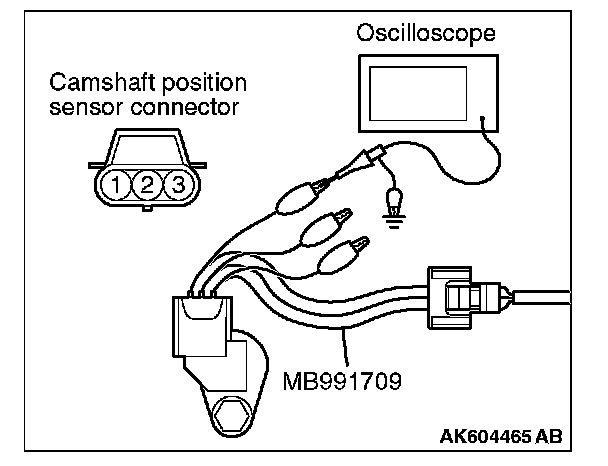 Oscilloscope

Camshaft position sensor connector

1 2 3

MB991709

AK604465 AB