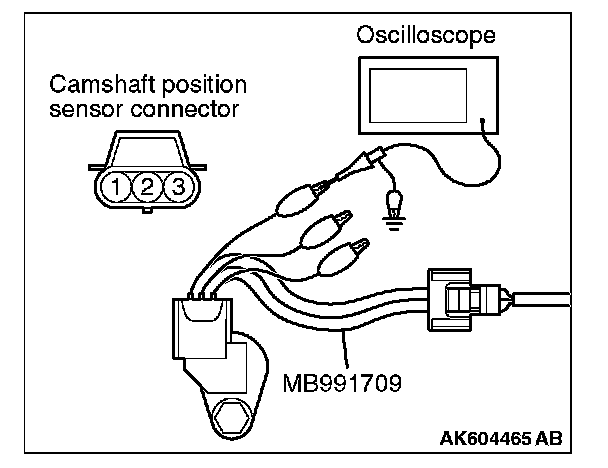 Oscilloscope

Camshaft position sensor connector

1 2 3

MB991709

AK604465 AB