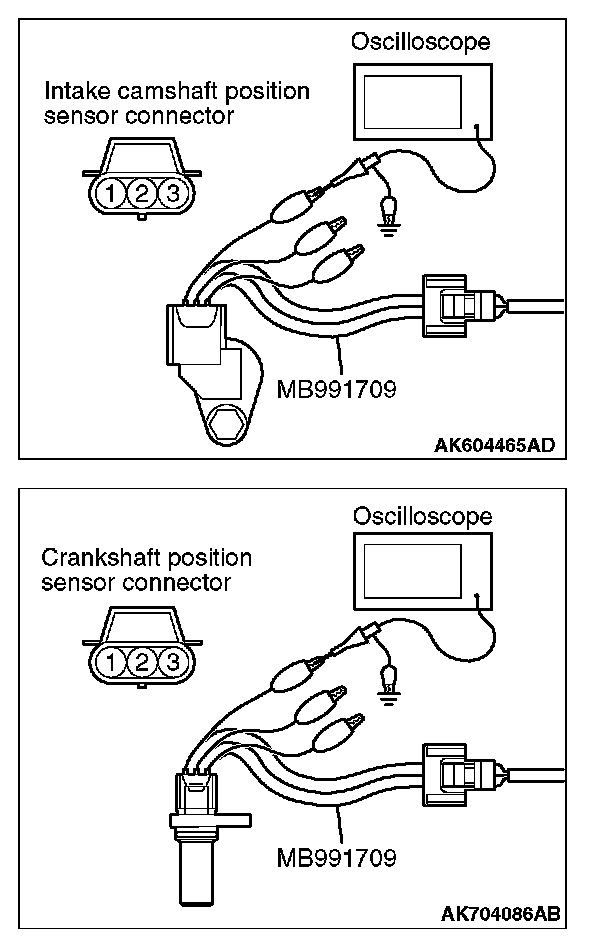 Oscilloscope

Intake camshaft position sensor connector

1 2 3

MB991709

AK604465AD

Oscilloscope

Crankshaft position sensor connector

1 2 3

MB991709

AK704086AB