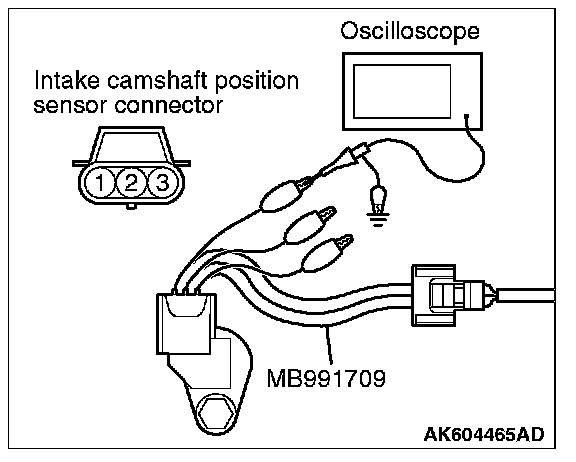 Oscilloscope

Intake camshaft position sensor connector

1 2 3

MB991709

AK604465AD