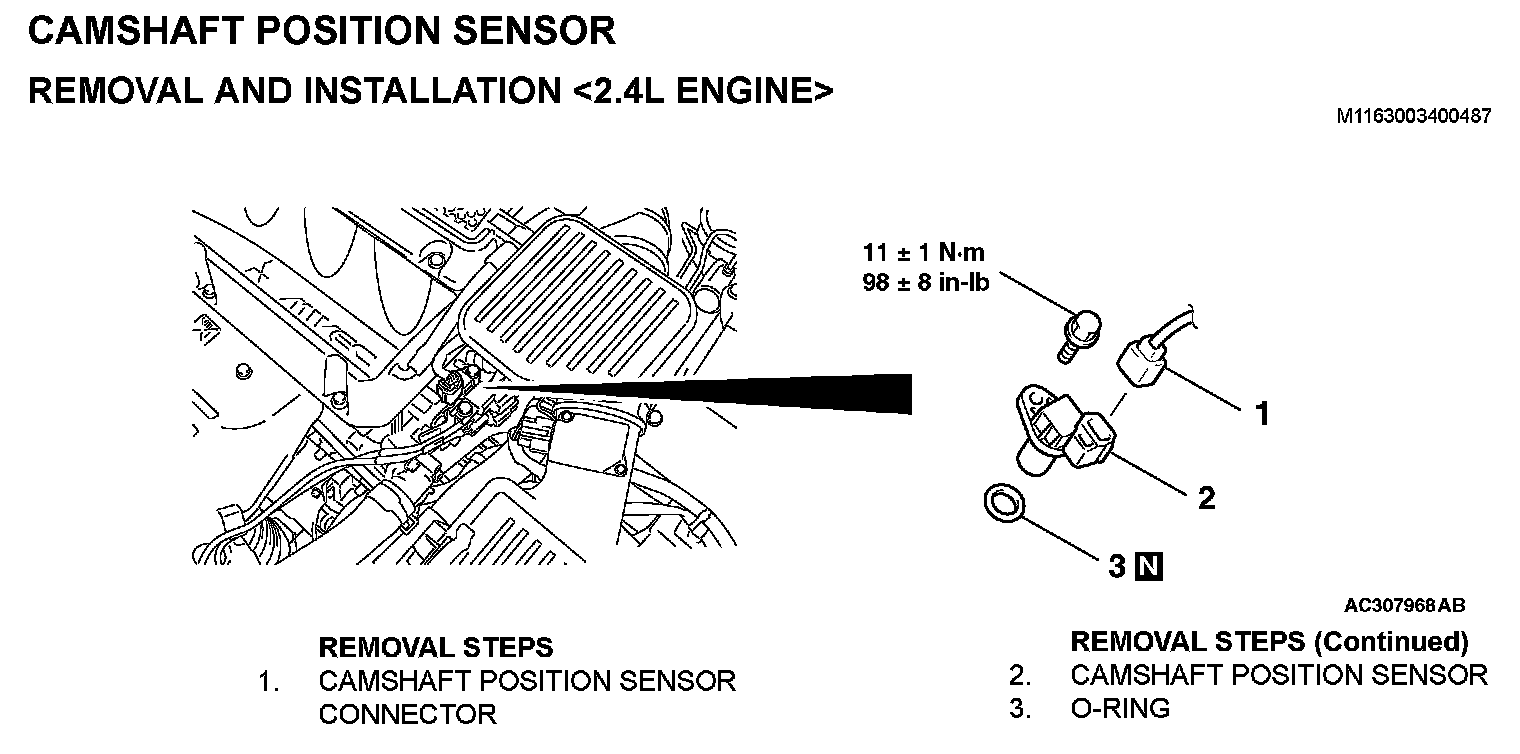 CAMSHAFT POSITION SENSOR

REMOVAL AND INSTALLATION <2.4L ENGINE>

M1163003400487

MIVEC

11 ± 1 N·m
98 ± 8 in-lb

1

2

3 N

AC307968AB

REMOVAL STEPS
1. CAMSHAFT POSITION SENSOR CONNECTOR

REMOVAL STEPS (Continued)
2. CAMSHAFT POSITION SENSOR
3. O-RING