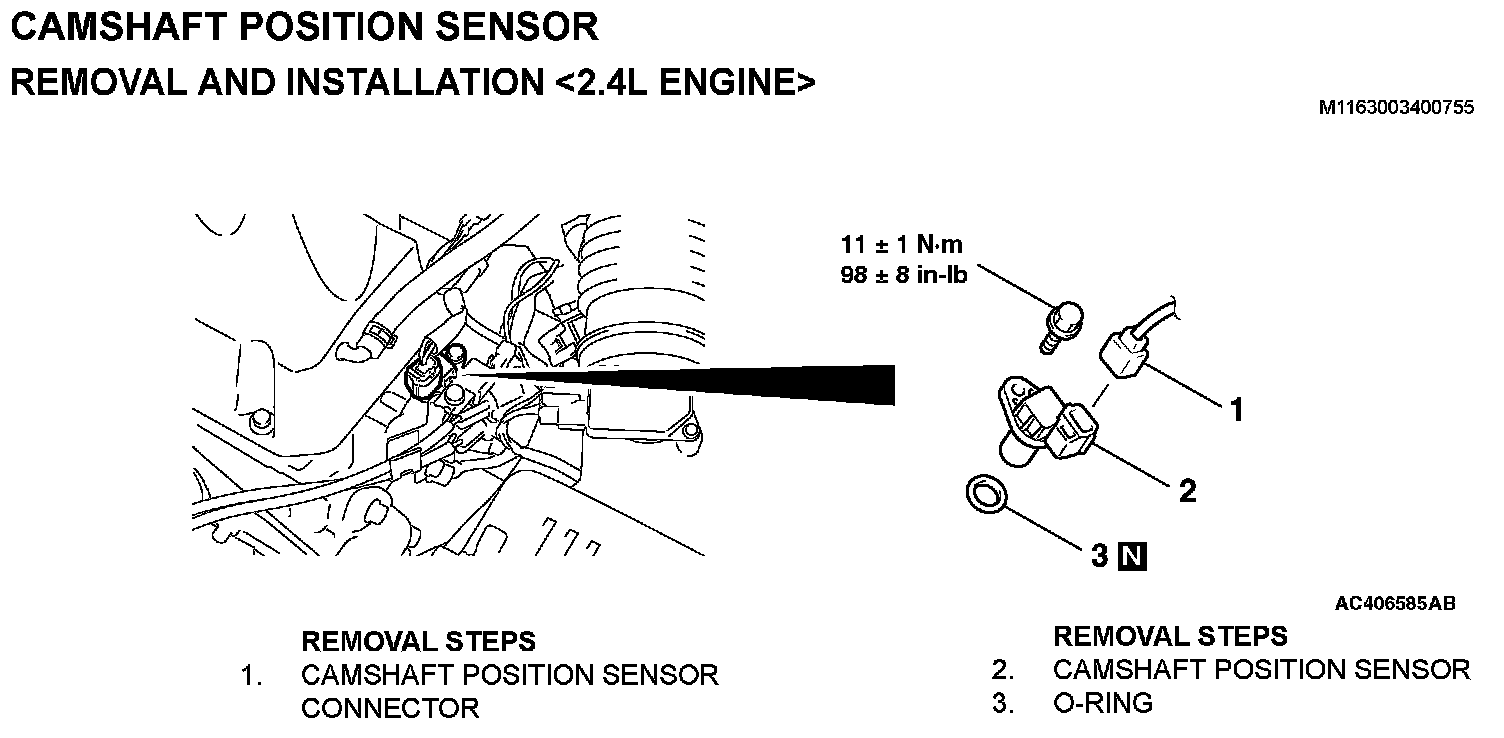 CAMSHAFT POSITION SENSOR
REMOVAL AND INSTALLATION <2.4L ENGINE>

M1163003400755

11 ± 1 N·m
98 ± 8 in-lb

1

2

3 N

AC406585AB

REMOVAL STEPS
1. CAMSHAFT POSITION SENSOR CONNECTOR

REMOVAL STEPS
2. CAMSHAFT POSITION SENSOR
3. O-RING