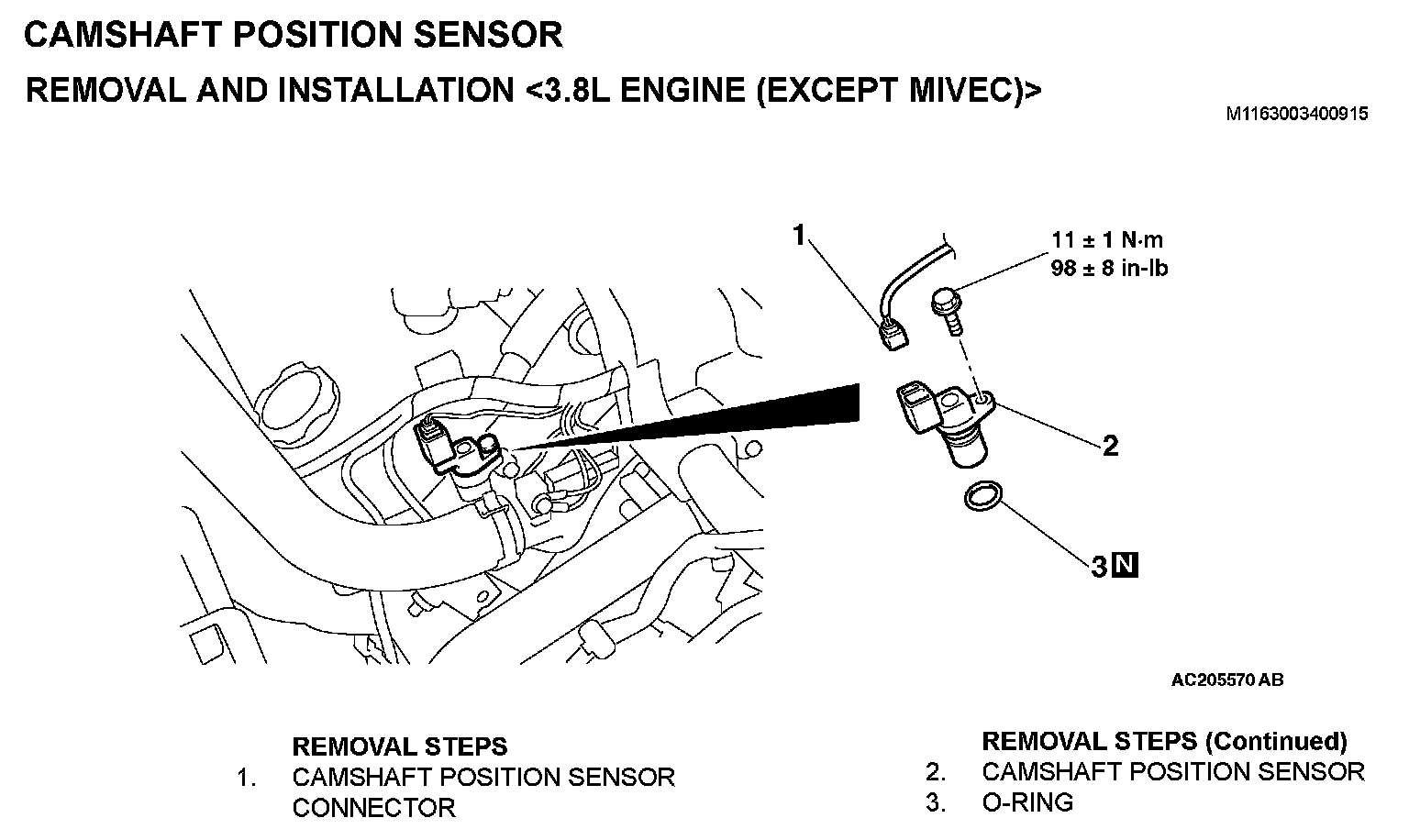 CAMSHAFT POSITION SENSOR

REMOVAL AND INSTALLATION <3.8L ENGINE (EXCEPT MIVEC)>

M1163003400915

1

11 ± 1 N·m
98 ± 8 in-lb

2

3 N

AC205570 AB

REMOVAL STEPS
1. CAMSHAFT POSITION SENSOR CONNECTOR

REMOVAL STEPS (Continued)
2. CAMSHAFT POSITION SENSOR
3. O-RING