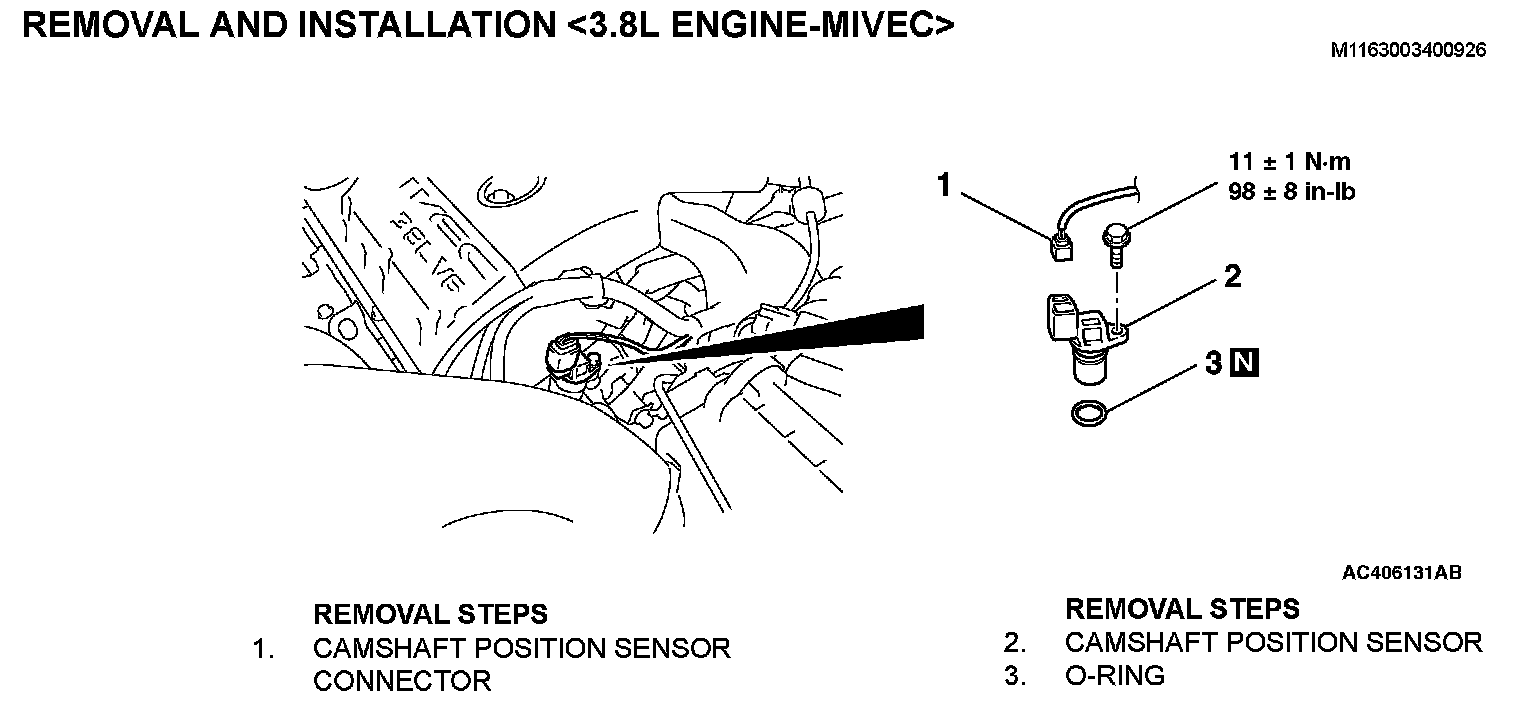 REMOVAL AND INSTALLATION <3.8L ENGINE-MIVEC>

M1163003400926

MIVEC
3.8L V6

1

11 ± 1 N·m
98 ± 8 in-lb

2

3 N

AC406131AB

REMOVAL STEPS
1. CAMSHAFT POSITION SENSOR CONNECTOR

REMOVAL STEPS
2. CAMSHAFT POSITION SENSOR
3. O-RING