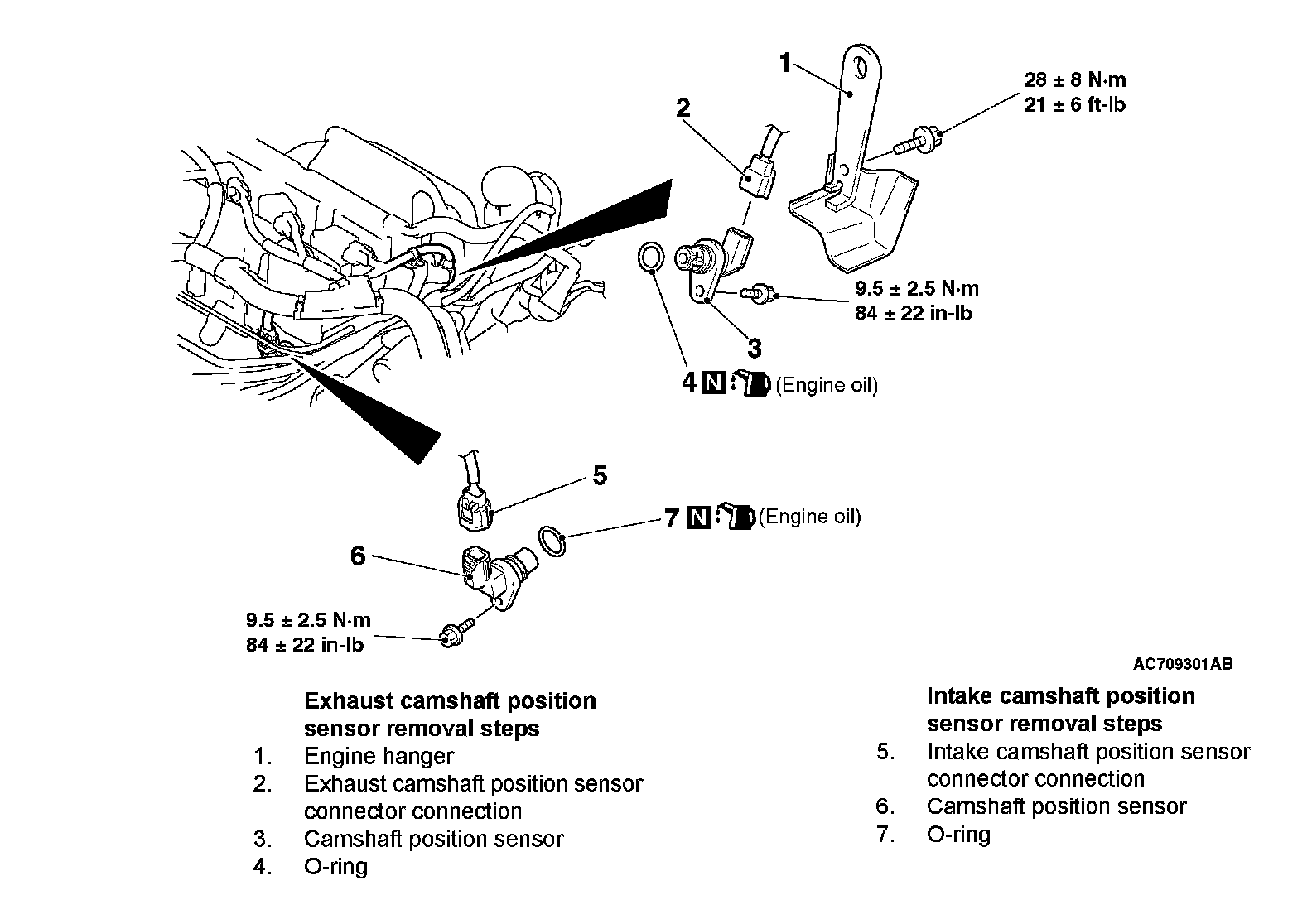 1

28 ± 8 N·m
21 ± 6 ft-lb

2

9.5 ± 2.5 N·m
84 ± 22 in-lb

3

4 N (Engine oil)

5

7 N (Engine oil)

6

9.5 ± 2.5 N·m
84 ± 22 in-lb

AC709301AB

Exhaust camshaft position sensor removal steps
1. Engine hanger
2. Exhaust camshaft position sensor connector connection
3. Camshaft position sensor
4. O-ring

Intake camshaft position sensor removal steps
5. Intake camshaft position sensor connector connection
6. Camshaft position sensor
7. O-ring