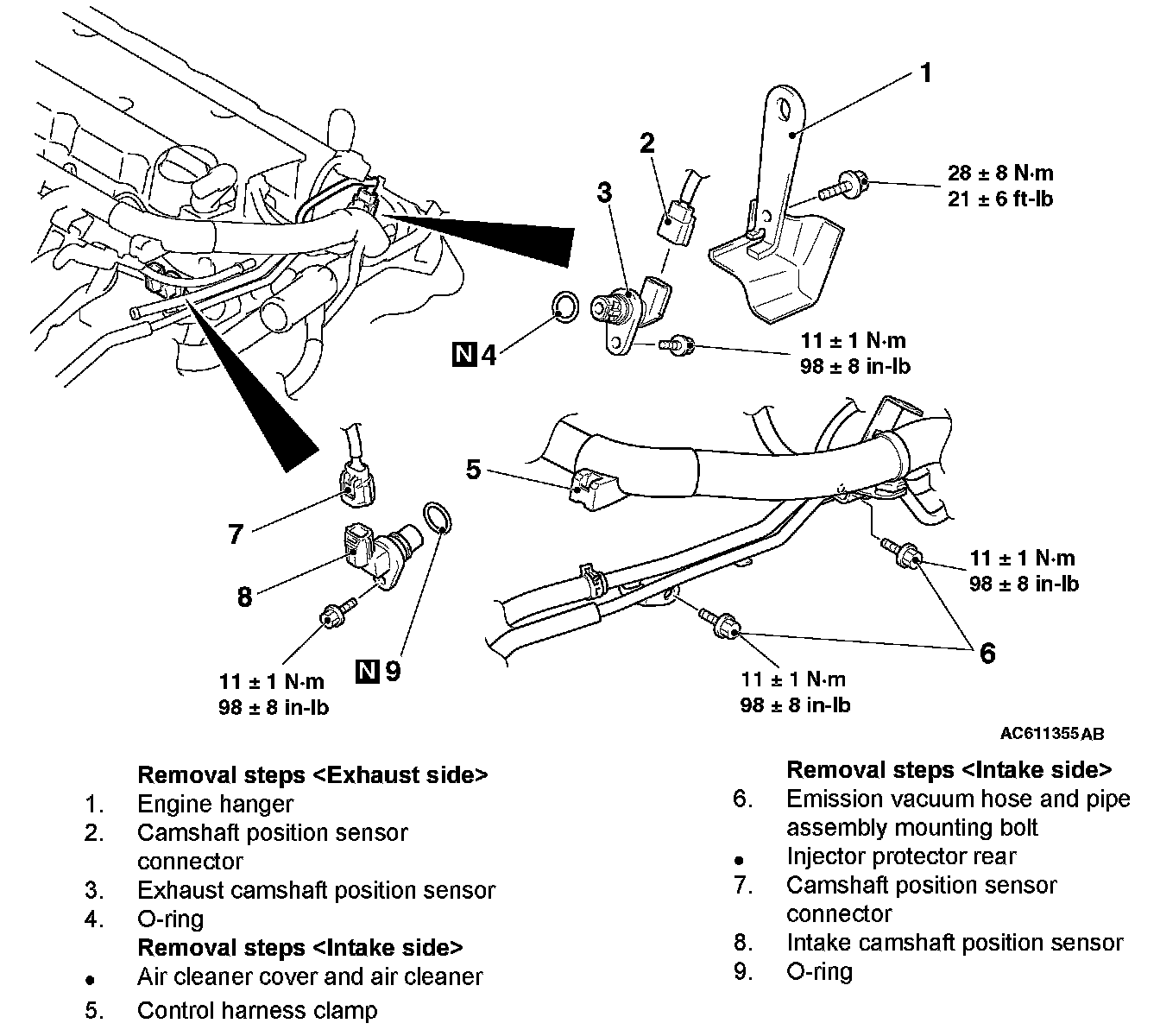 1

2

3

28 ± 8 N·m
21 ± 6 ft-lb

N 4

11 ± 1 N·m
98 ± 8 in-lb

5

7

8

11 ± 1 N·m
98 ± 8 in-lb

6

N 9

11 ± 1 N·m
98 ± 8 in-lb

11 ± 1 N·m
98 ± 8 in-lb

AC611355AB

Removal steps <Exhaust side>
1. Engine hanger
2. Camshaft position sensor connector
3. Exhaust camshaft position sensor
4. O-ring
Removal steps <Intake side>
• Air cleaner cover and air cleaner
5. Control harness clamp

Removal steps <Intake side>
6. Emission vacuum hose and pipe assembly mounting bolt
• Injector protector rear
7. Camshaft position sensor connector
8. Intake camshaft position sensor
9. O-ring