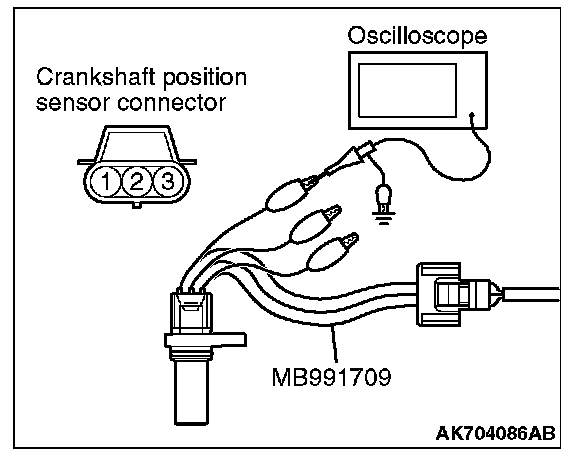 Oscilloscope

Crankshaft position sensor connector

1 2 3

MB991709

AK704086AB