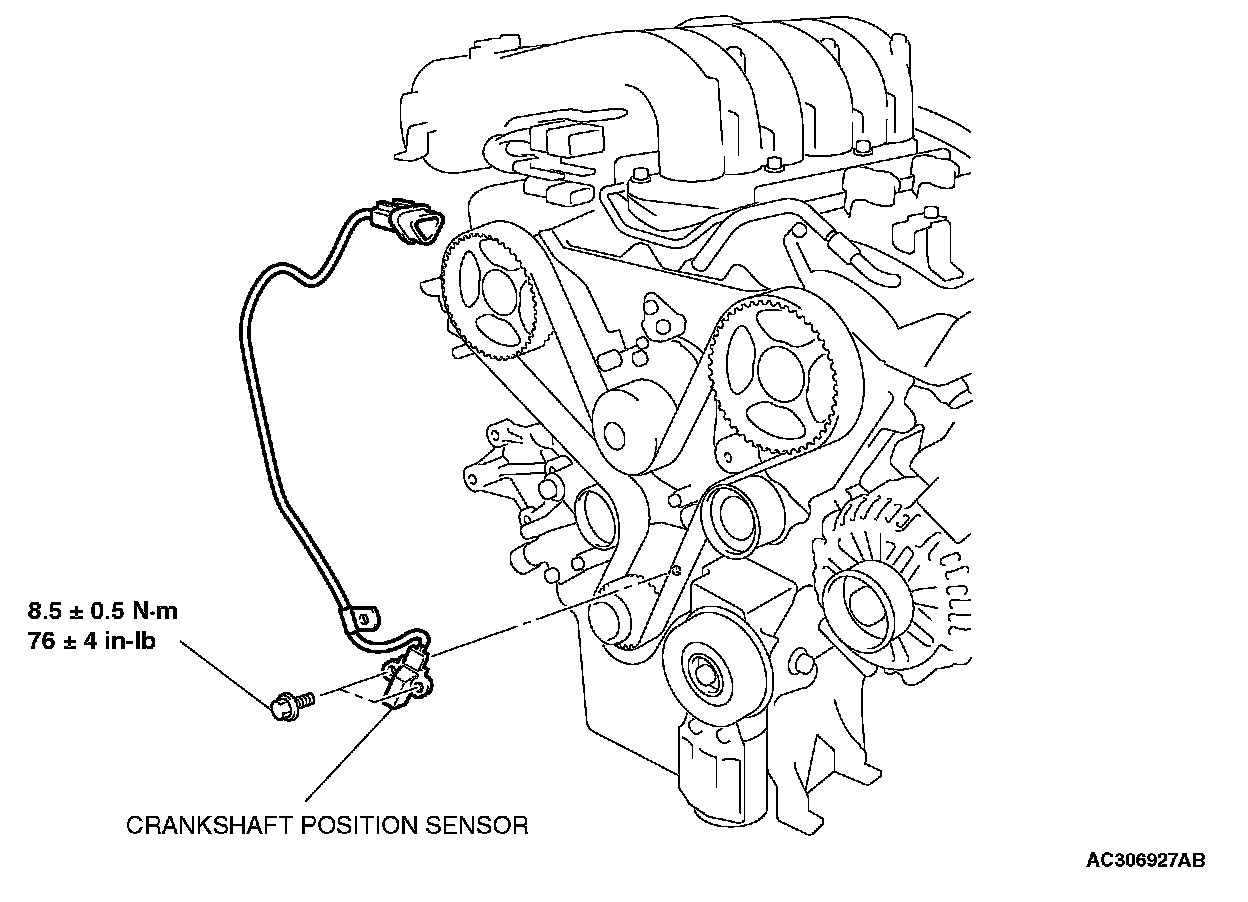 8.5 ± 0.5 N·m
76 ± 4 in-lb

CRANKSHAFT POSITION SENSOR

AC306927AB