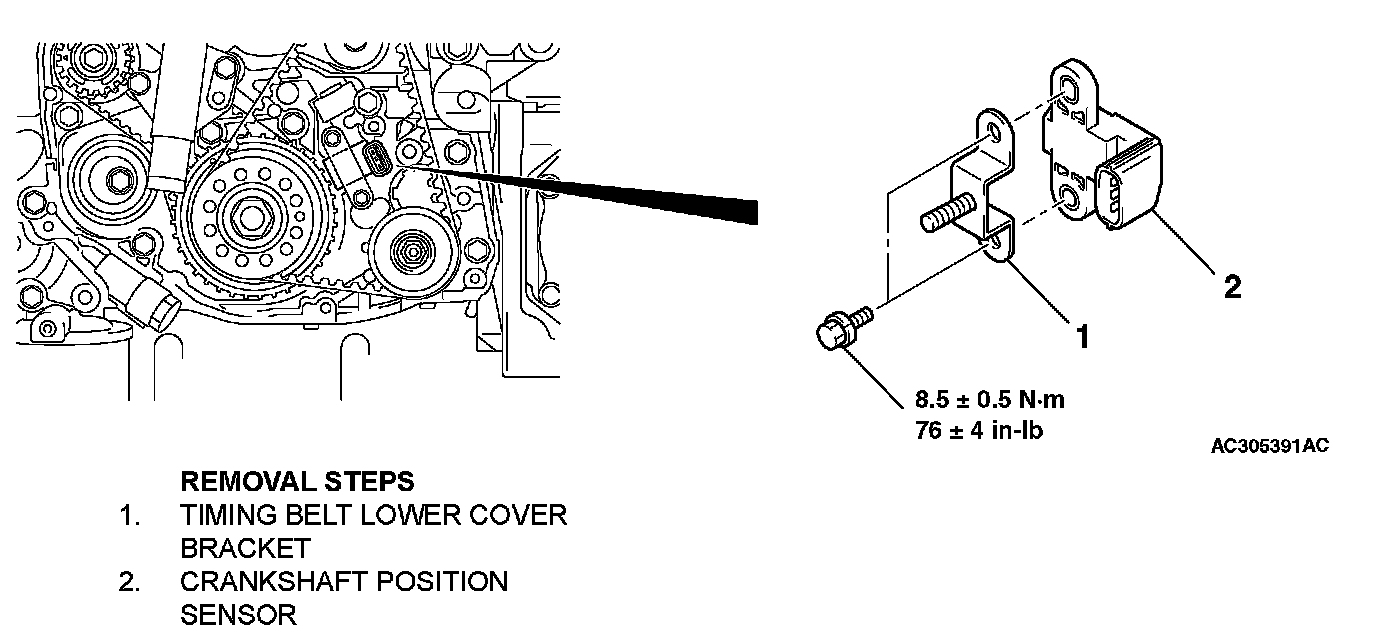 2

1

8.5 ± 0.5 N·m
76 ± 4 in-lb

AC305391AC

REMOVAL STEPS
1. TIMING BELT LOWER COVER BRACKET
2. CRANKSHAFT POSITION SENSOR