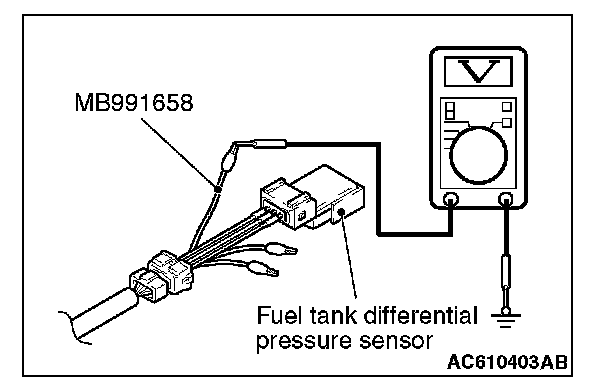 MB991658

V

Fuel tank differential pressure sensor

AC610403AB