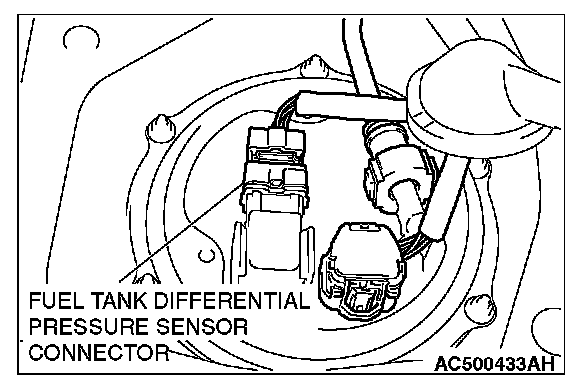 FUEL TANK DIFFERENTIAL PRESSURE SENSOR CONNECTOR

AC500433AH