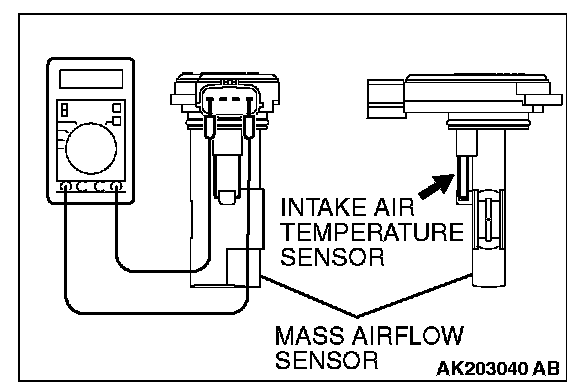 INTAKE AIR TEMPERATURE SENSOR

MASS AIRFLOW SENSOR

AK203040 AB