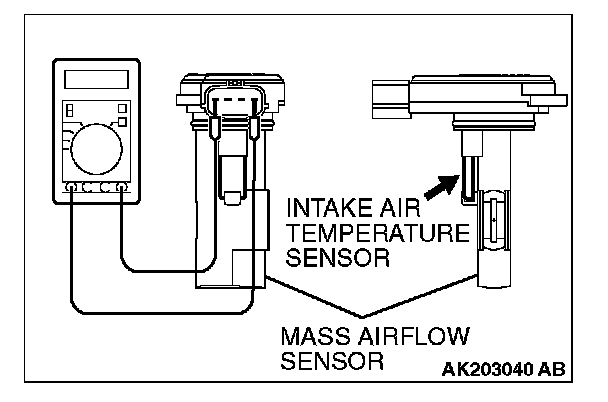 INTAKE AIR TEMPERATURE SENSOR

MASS AIRFLOW SENSOR

AK203040 AB