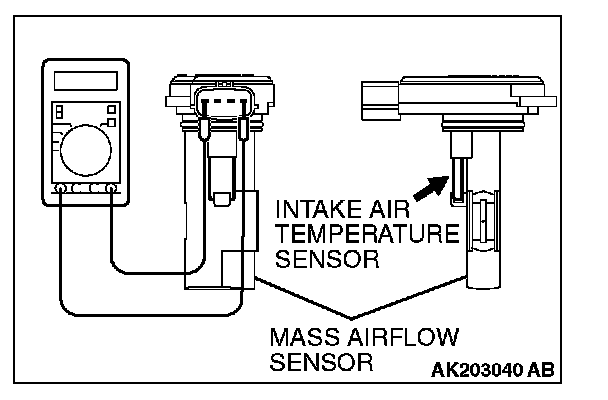 INTAKE AIR TEMPERATURE SENSOR

MASS AIRFLOW SENSOR

AK203040 AB