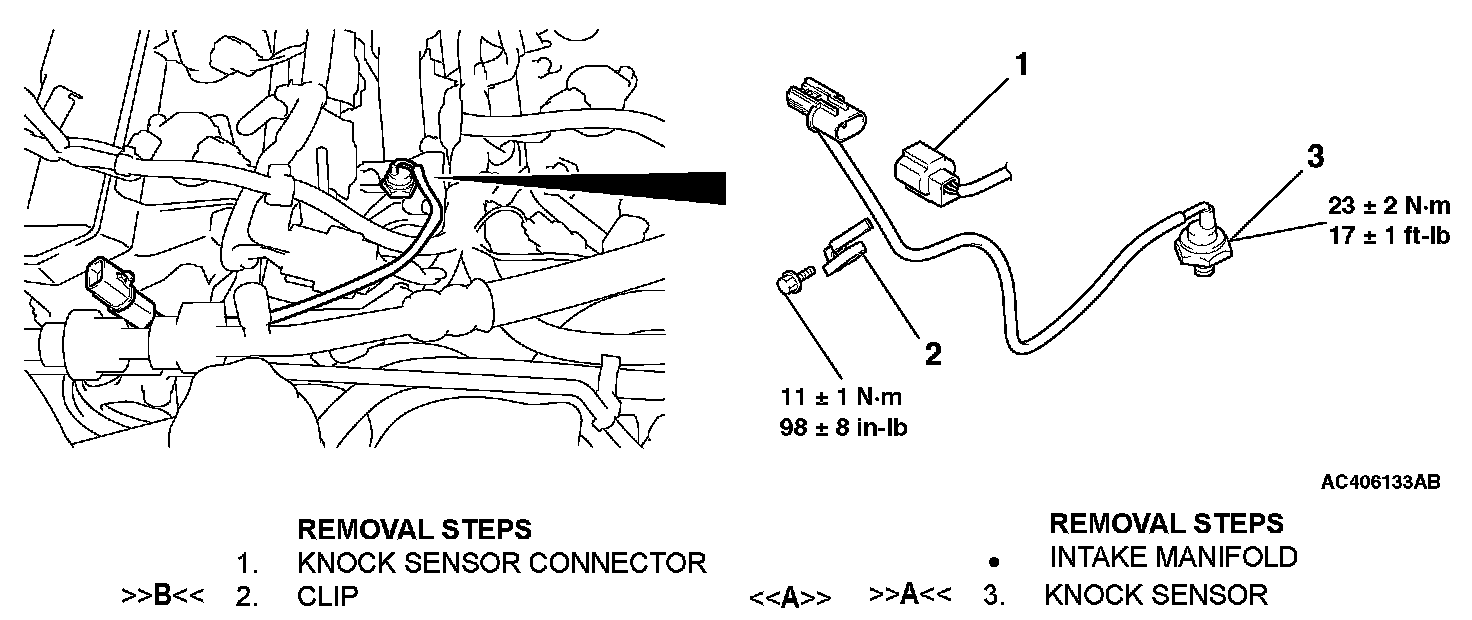 1

3

23 ± 2 N·m
17 ± 1 ft-lb

2

11 ± 1 N·m
98 ± 8 in-lb

AC406133AB

REMOVAL STEPS
1. KNOCK SENSOR CONNECTOR
>>B<< 2. CLIP

REMOVAL STEPS
• INTAKE MANIFOLD
<<A>> >>A<< 3. KNOCK SENSOR