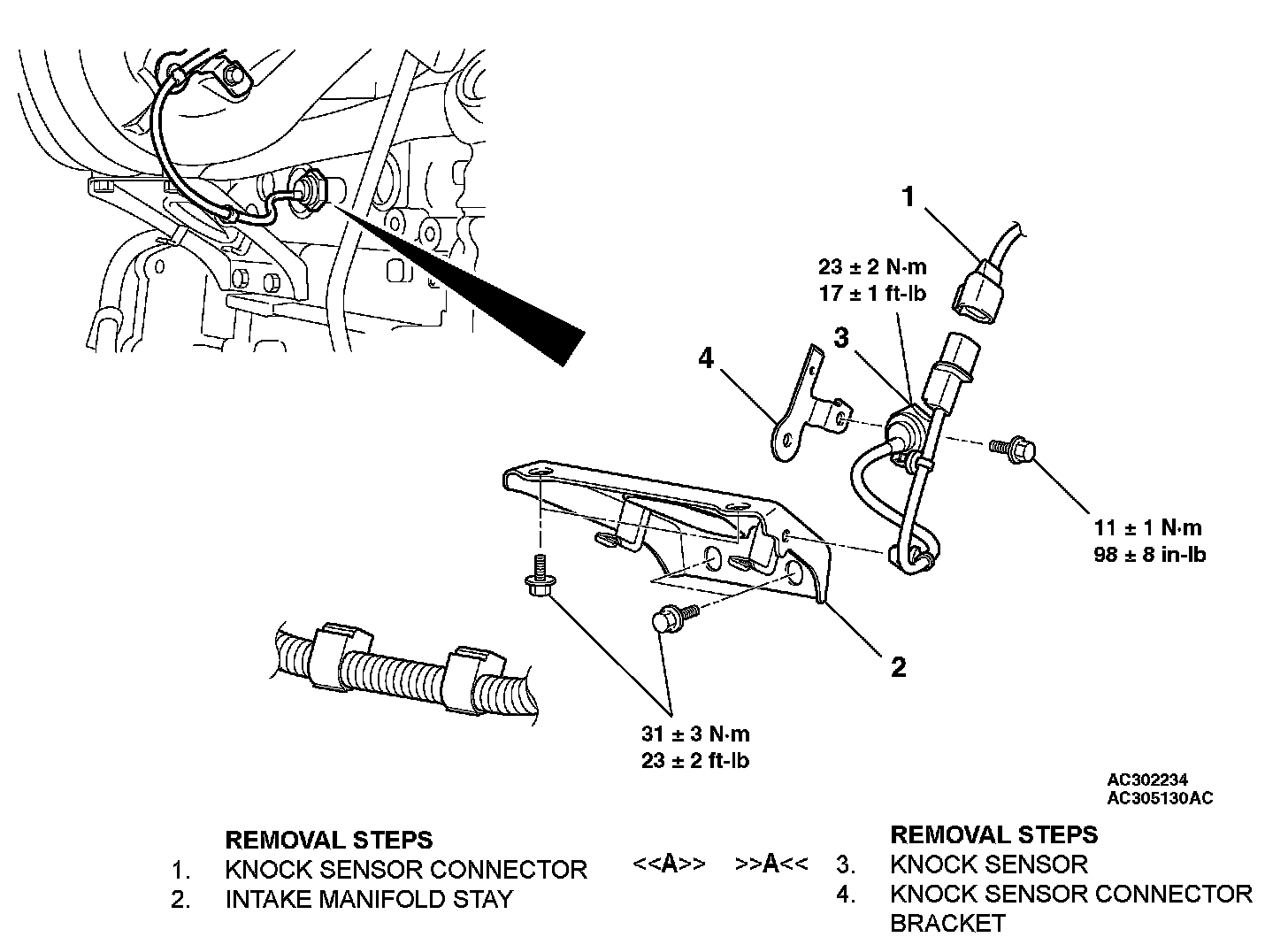 1

23 ± 2 N·m
17 ± 1 ft-lb

3

4

11 ± 1 N·m
98 ± 8 in-lb

2

31 ± 3 N·m
23 ± 2 ft-lb

AC302234
AC305130AC

REMOVAL STEPS
1. KNOCK SENSOR CONNECTOR
2. INTAKE MANIFOLD STAY

REMOVAL STEPS
<<A>> >>A<< 3. KNOCK SENSOR
4. KNOCK SENSOR CONNECTOR BRACKET