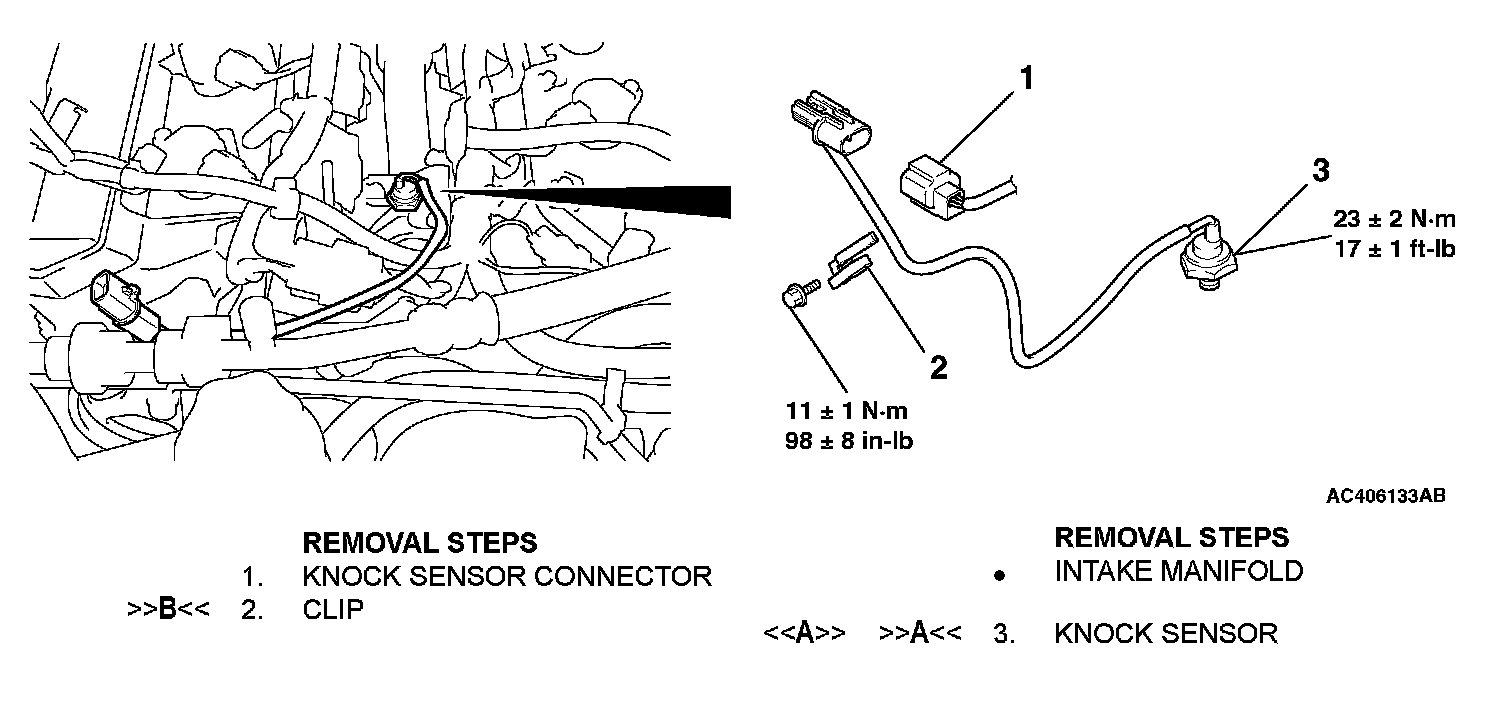 1

3

23 ± 2 N·m
17 ± 1 ft-lb

2

11 ± 1 N·m
98 ± 8 in-lb

AC406133AB

REMOVAL STEPS
1. KNOCK SENSOR CONNECTOR
>>B<< 2. CLIP

REMOVAL STEPS
• INTAKE MANIFOLD
<<A>> >>A<< 3. KNOCK SENSOR