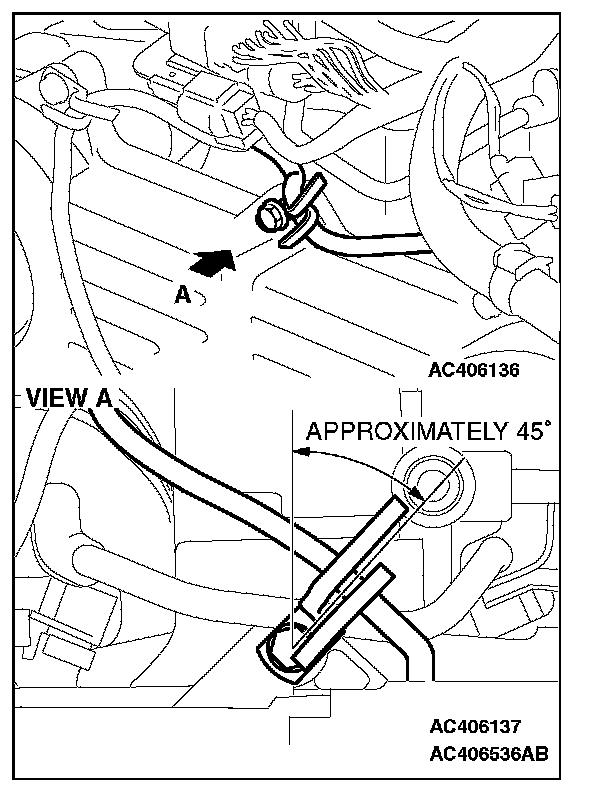 A

AC406136

VIEW A

APPROXIMATELY 45°

AC406137
AC406536AB