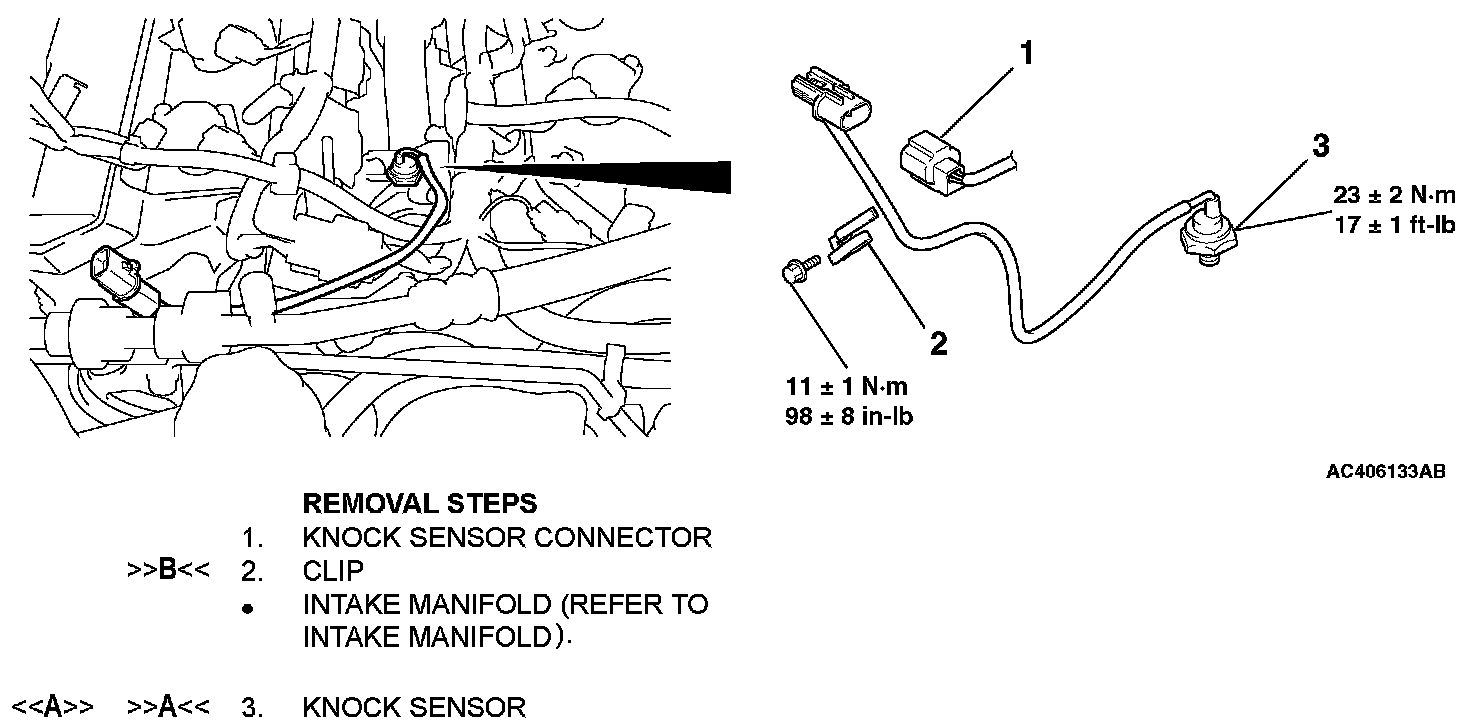 1

3

23 ± 2 N·m
17 ± 1 ft-lb

2

11 ± 1 N·m
98 ± 8 in-lb

AC406133AB

REMOVAL STEPS

1. KNOCK SENSOR CONNECTOR

>>B<< 2. CLIP

• INTAKE MANIFOLD (REFER TO INTAKE MANIFOLD).

<<A>> >>A<< 3. KNOCK SENSOR