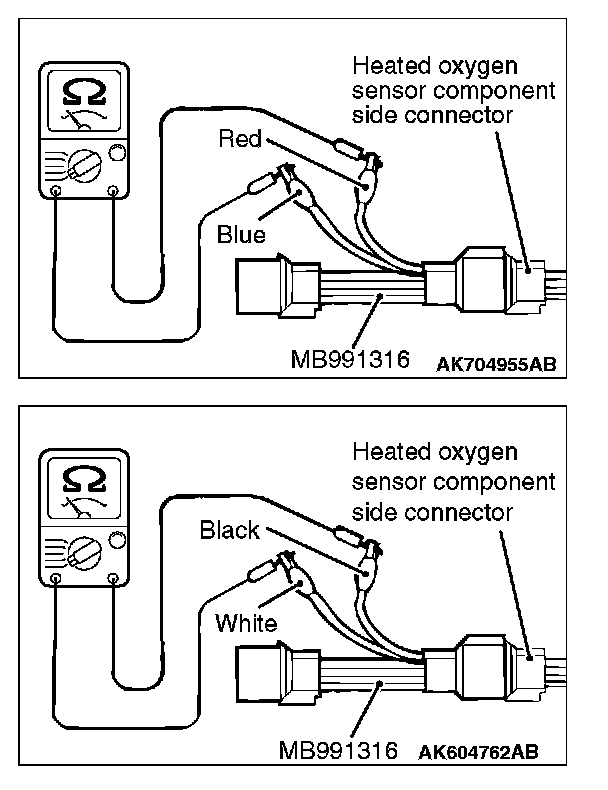 Ω

Heated oxygen sensor component side connector

Red

Blue

MB991316

AK704955AB

Ω

Heated oxygen sensor component side connector

Black

White

MB991316

AK604762AB