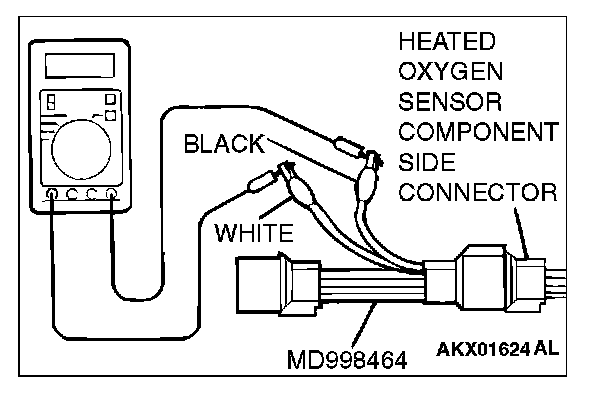 HEATED OXYGEN SENSOR COMPONENT SIDE CONNECTOR

BLACK

WHITE

MD998464

AKX01624 AL