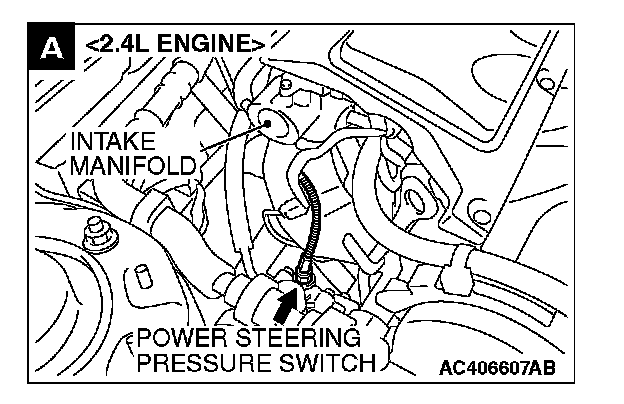 A
<2.4L ENGINE>

INTAKE MANIFOLD

POWER STEERING PRESSURE SWITCH

AC406607AB