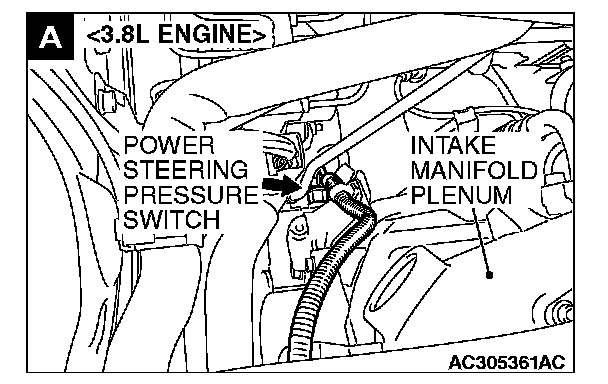 A <3.8L ENGINE>

POWER STEERING PRESSURE SWITCH

INTAKE MANIFOLD PLENUM

AC305361AC