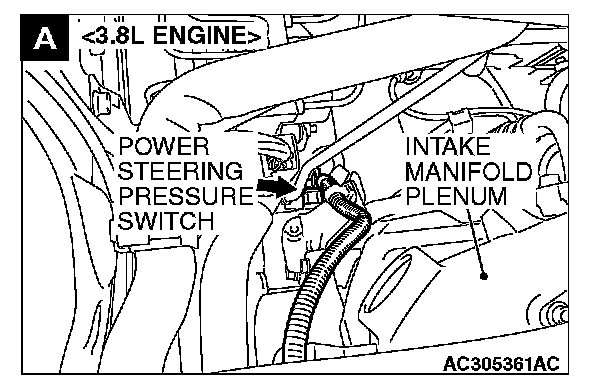 A <3.8L ENGINE>

POWER STEERING PRESSURE SWITCH

INTAKE MANIFOLD PLENUM

AC305361AC