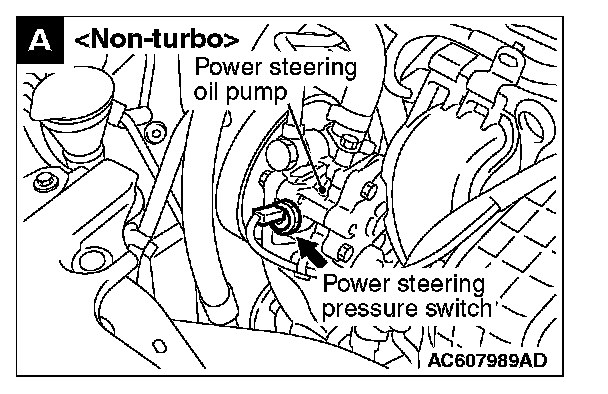 A <Non-turbo>

Power steering oil pump

Power steering pressure switch

AC607989AD