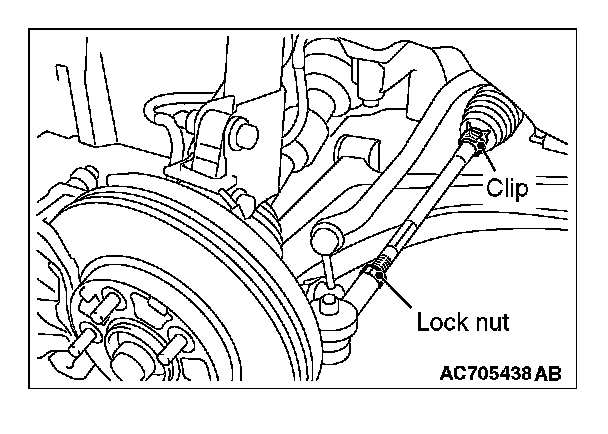 Clip

Lock nut

AC705438 AB