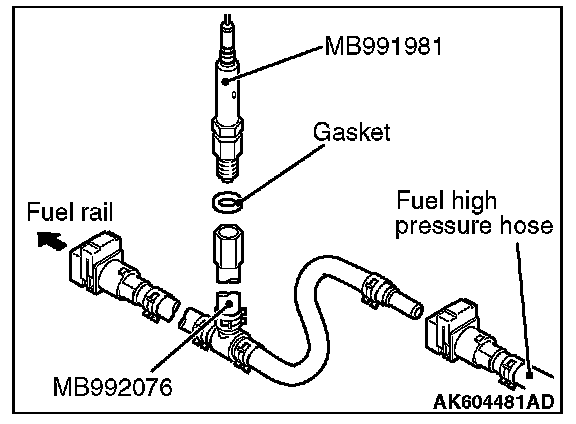 MB991981

Gasket

Fuel rail

Fuel high pressure hose

MB992076

AK604481AD