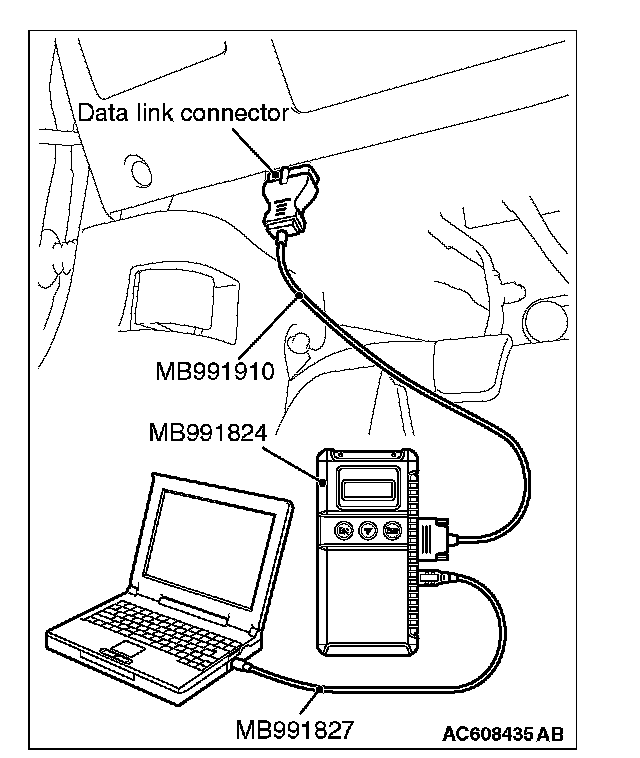 Data link connector
MB991910
MB991824
MB991827
AC608435 AB