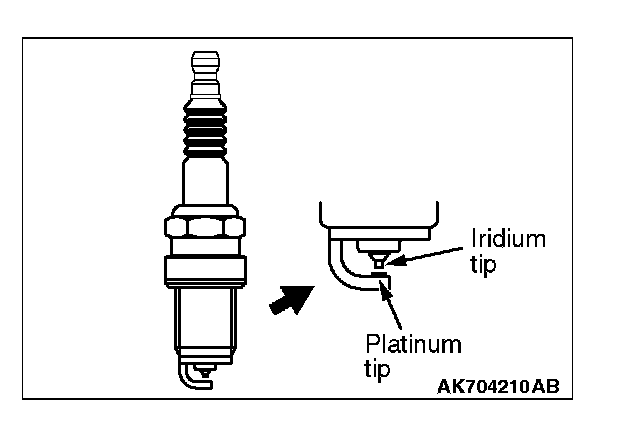 Iridium tip

Platinum tip

AK704210AB