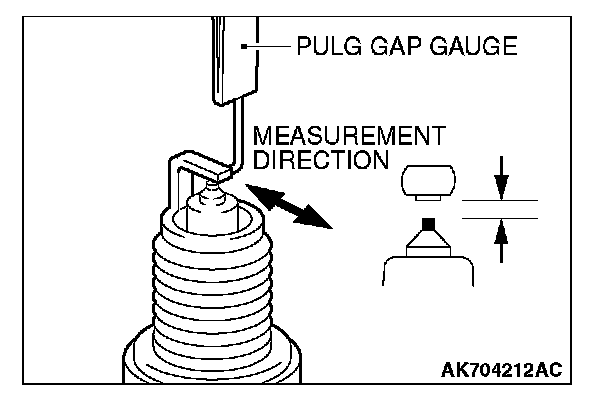 PULG GAP GAUGE

MEASUREMENT DIRECTION

AK704212AC