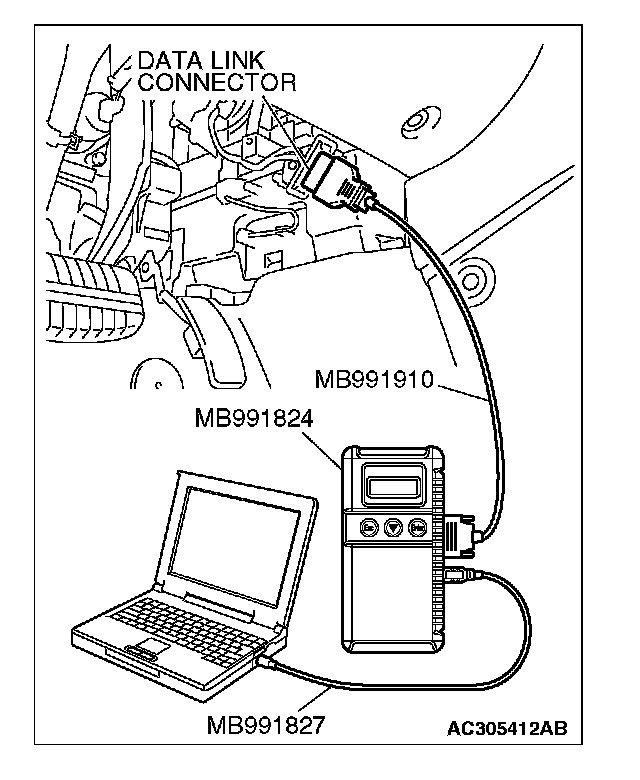 DATA LINK CONNECTOR

MB991910

MB991824

Esc

Enter

MB991827

AC305412AB