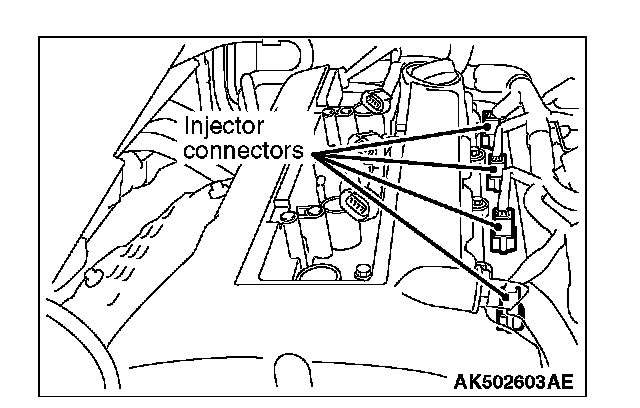 Injector connectors

AK502603AE