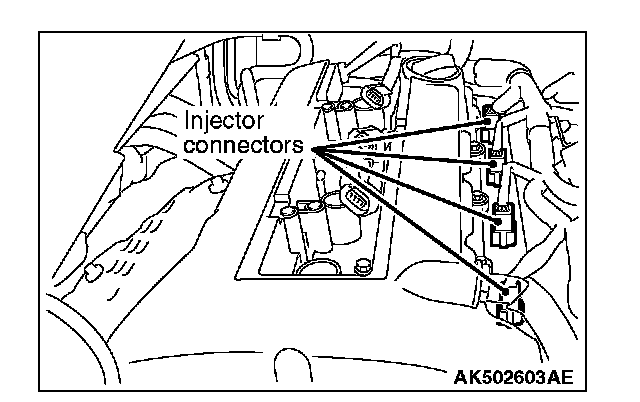 Injector connectors

AK502603AE