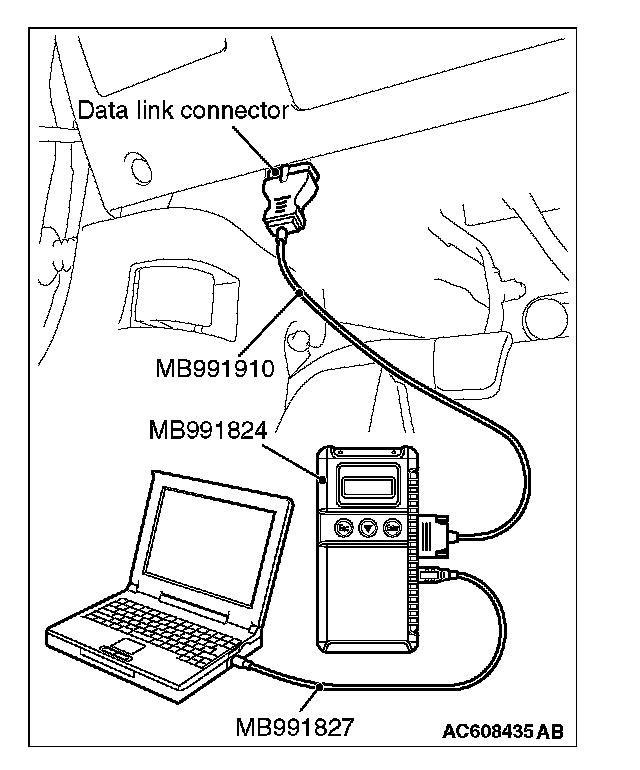 Data link connector

MB991910

MB991824

MB991827

AC608435 AB