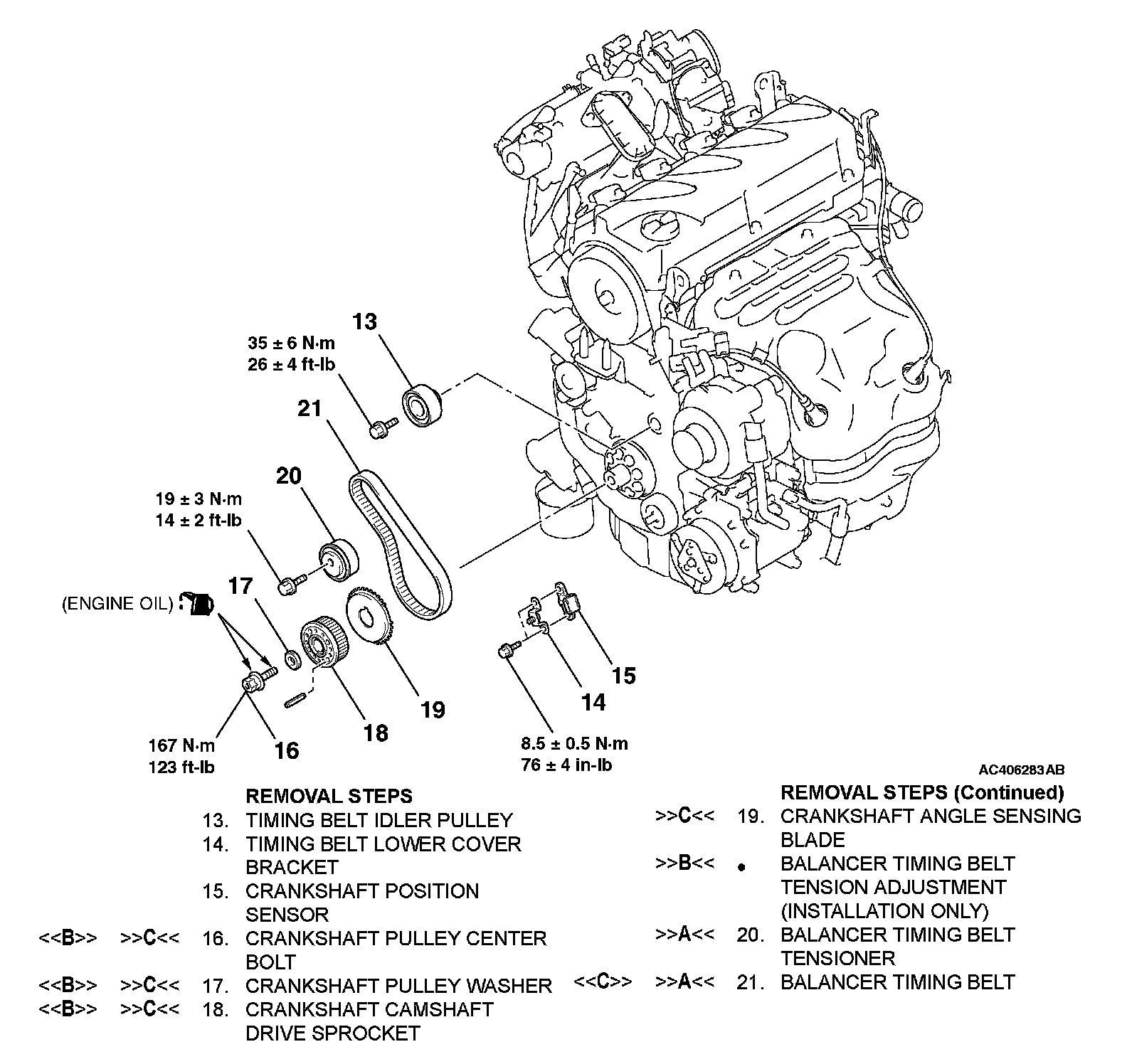 13
35 ± 6 N·m
26 ± 4 ft-lb
21
20
19 ± 3 N·m
14 ± 2 ft-lb
17
(ENGINE OIL)
15
14
19
18
16
167 N·m
123 ft-lb
8.5 ± 0.5 N·m
76 ± 4 in-lb
AC406283AB

REMOVAL STEPS
13. TIMING BELT IDLER PULLEY
14. TIMING BELT LOWER COVER BRACKET
15. CRANKSHAFT POSITION SENSOR
<<B>> >>C<< 16. CRANKSHAFT PULLEY CENTER BOLT
<<B>> >>C<< 17. CRANKSHAFT PULLEY WASHER
<<B>> >>C<< 18. CRANKSHAFT CAMSHAFT DRIVE SPROCKET

REMOVAL STEPS (Continued)
>>C<< 19. CRANKSHAFT ANGLE SENSING BLADE
>>B<< • BALANCER TIMING BELT TENSION ADJUSTMENT (INSTALLATION ONLY)
>>A<< 20. BALANCER TIMING BELT TENSIONER
<<C>> >>A<< 21. BALANCER TIMING BELT