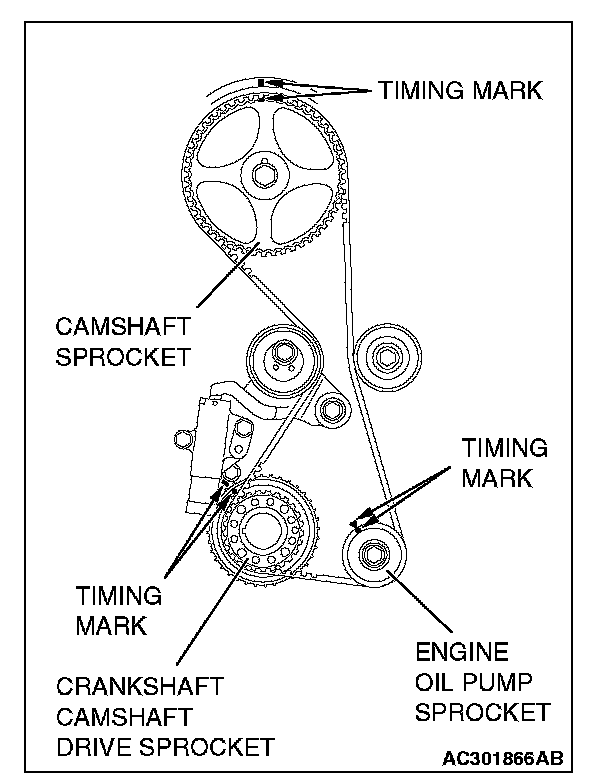 TIMING MARK

CAMSHAFT SPROCKET

TIMING MARK

TIMING MARK

ENGINE OIL PUMP SPROCKET

CRANKSHAFT CAMSHAFT DRIVE SPROCKET

AC301866AB